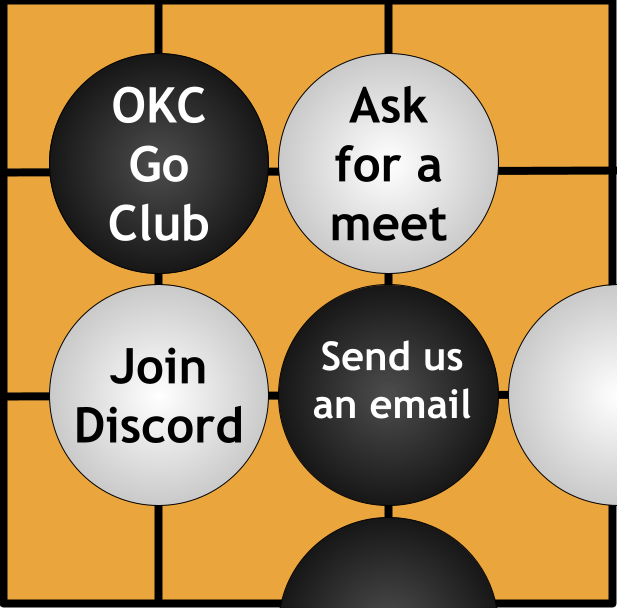 OKC
Go
Club

Ask
for a
meet

Join
Discord

Send us
an email