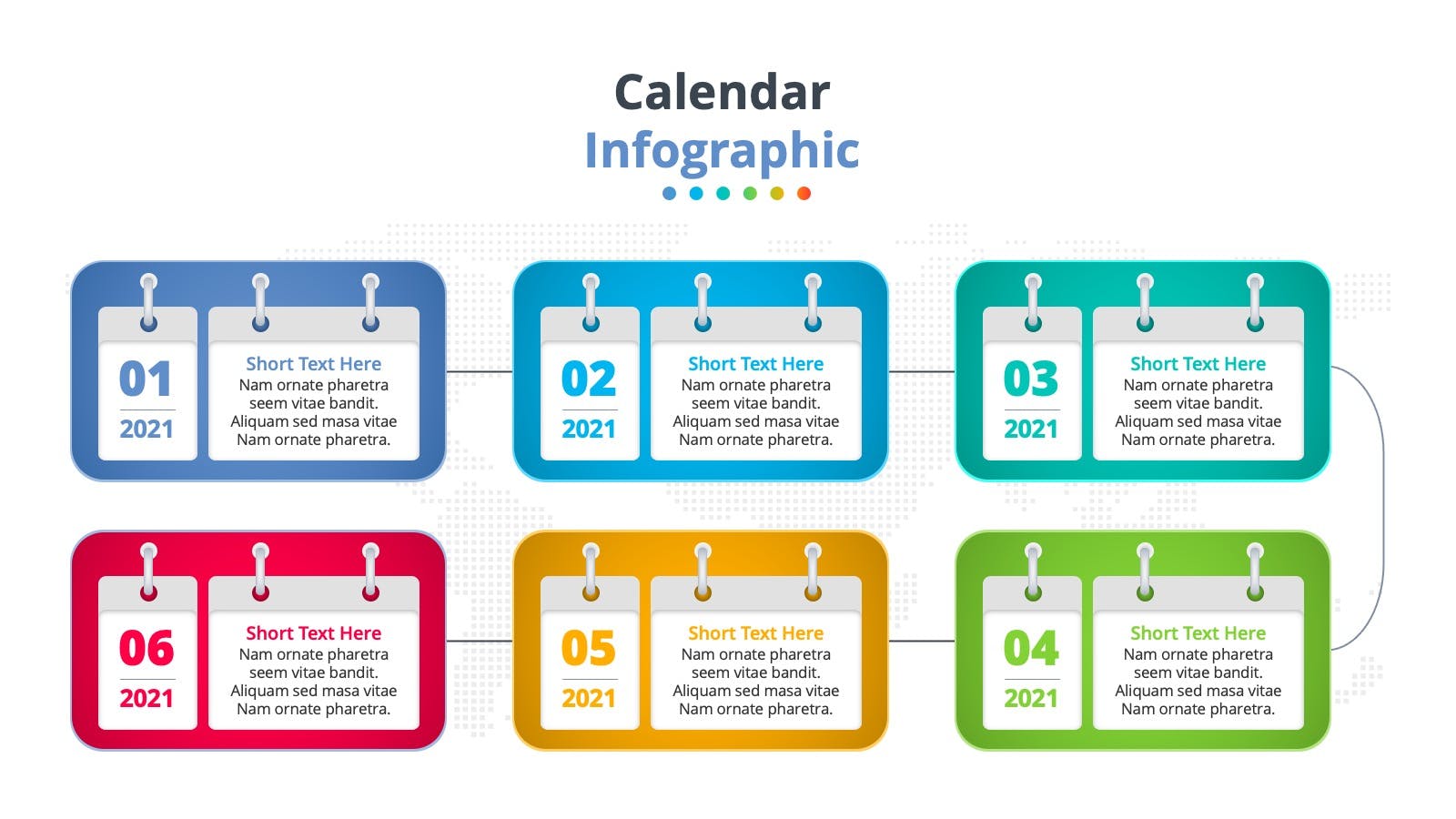 Calendar
Infographic

01
2021

Short Text Here
Nam ornate pharetra seem vitae bandit. Aliquam sed masa vitae Nam ornate pharetra.

02
2021

Short Text Here
Nam ornate pharetra seem vitae bandit. Aliquam sed masa vitae Nam ornate pharetra.

03
2021

Short Text Here
Nam ornate pharetra seem vitae bandit. Aliquam sed masa vitae Nam ornate pharetra.

06
2021

Short Text Here
Nam ornate pharetra seem vitae bandit. Aliquam sed masa vitae Nam ornate pharetra.

05
2021

Short Text Here
Nam ornate pharetra seem vitae bandit. Aliquam sed masa vitae Nam ornate pharetra.

04
2021

Short Text Here
Nam ornate pharetra seem vitae bandit. Aliquam sed masa vitae Nam ornate pharetra.