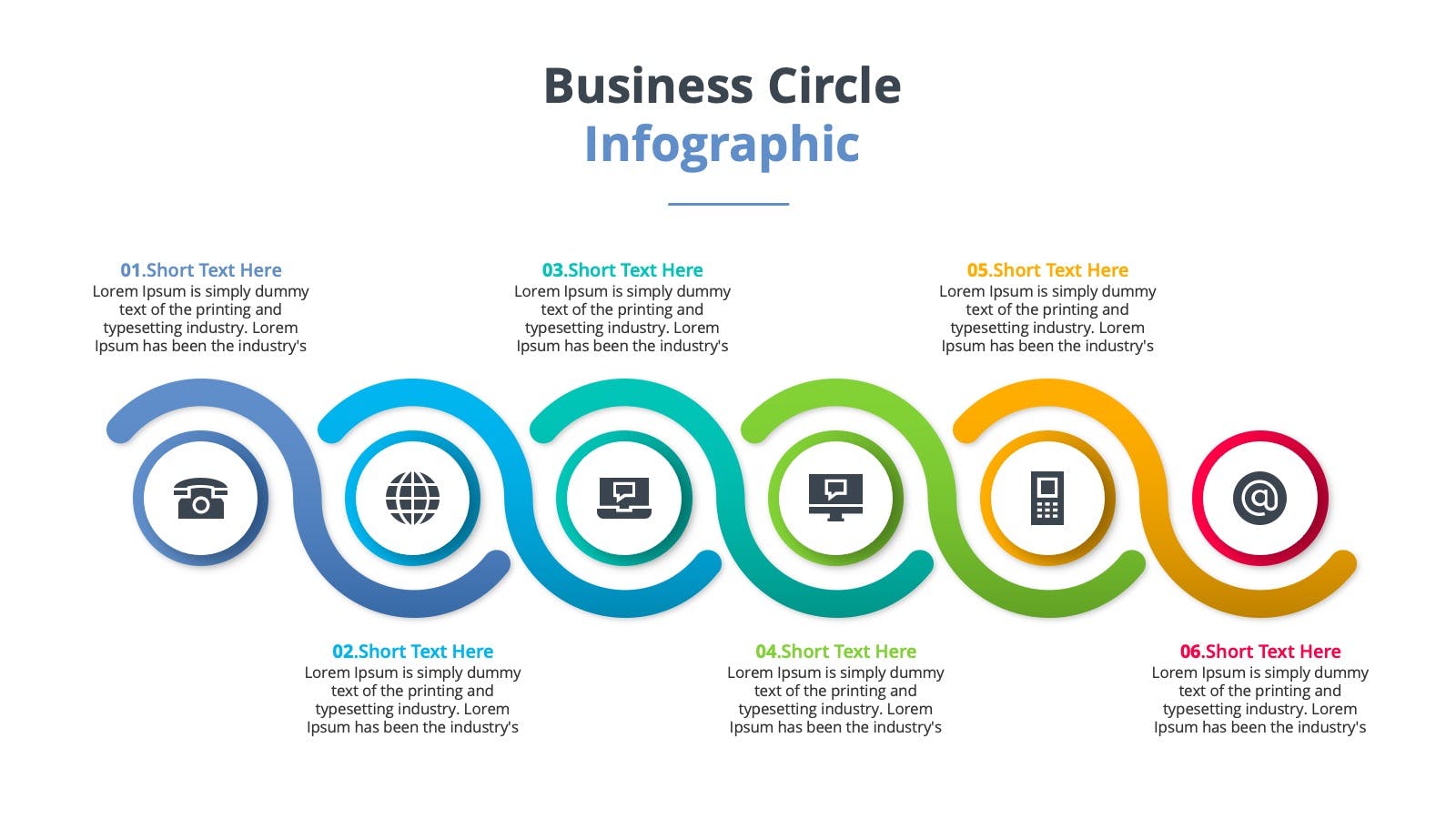 Business Circle
Infographic

01.Short Text Here
Lorem Ipsum is simply dummy text of the printing and typesetting industry. Lorem Ipsum has been the industry's

03.Short Text Here
Lorem Ipsum is simply dummy text of the printing and typesetting industry. Lorem Ipsum has been the industry's

05.Short Text Here
Lorem Ipsum is simply dummy text of the printing and typesetting industry. Lorem Ipsum has been the industry's

02.Short Text Here
Lorem Ipsum is simply dummy text of the printing and typesetting industry. Lorem Ipsum has been the industry's

04.Short Text Here
Lorem Ipsum is simply dummy text of the printing and typesetting industry. Lorem Ipsum has been the industry's

06.Short Text Here
Lorem Ipsum is simply dummy text of the printing and typesetting industry. Lorem Ipsum has been the industry's