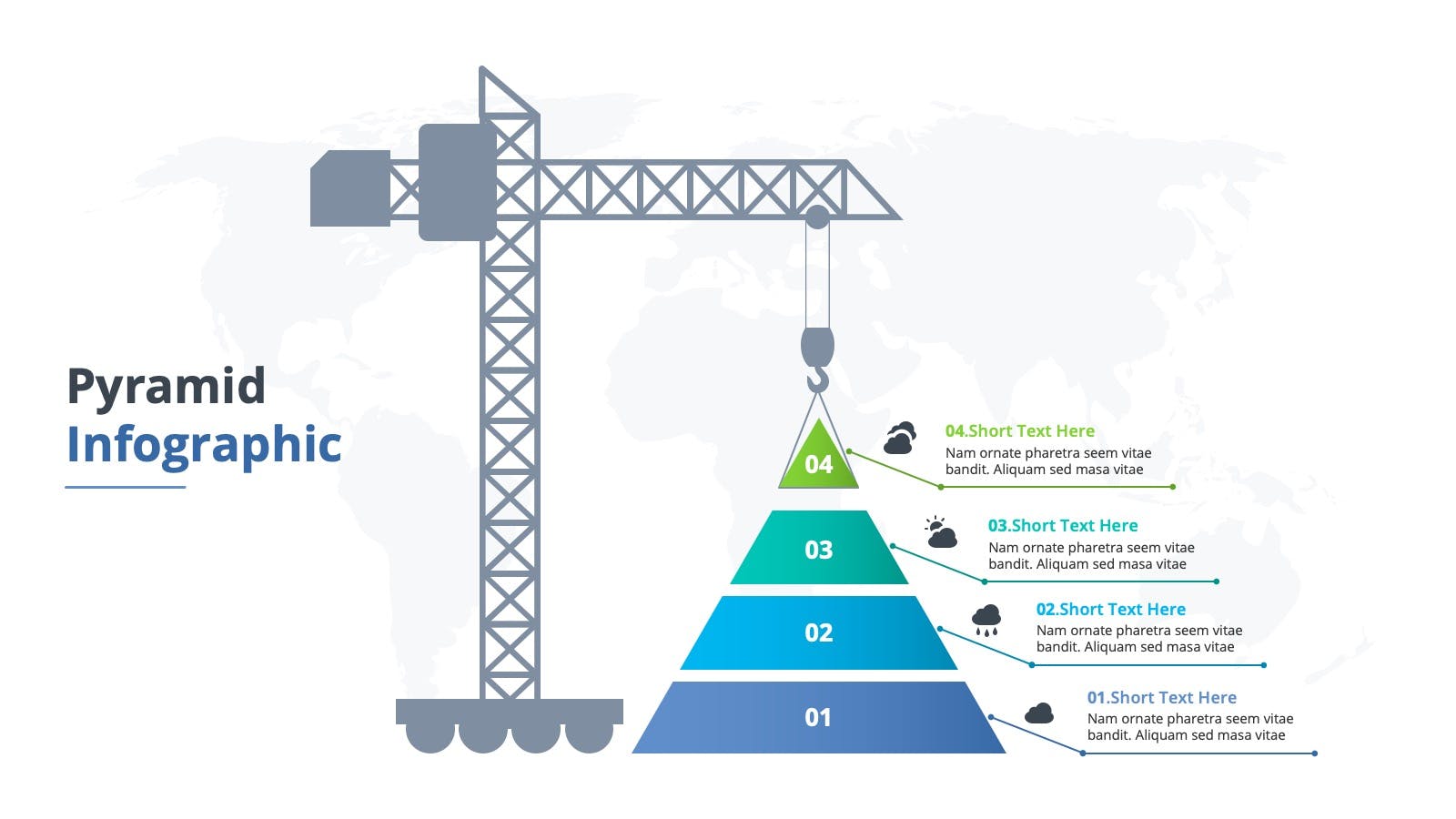 Pyramid
Infographic

04

03

02

01

04.Short Text Here
Nam ornate pharetra seem vitae bandit. Aliquam sed masa vitae

03.Short Text Here
Nam ornate pharetra seem vitae bandit. Aliquam sed masa vitae

02.Short Text Here
Nam ornate pharetra seem vitae bandit. Aliquam sed masa vitae

01.Short Text Here
Nam ornate pharetra seem vitae bandit. Aliquam sed masa vitae