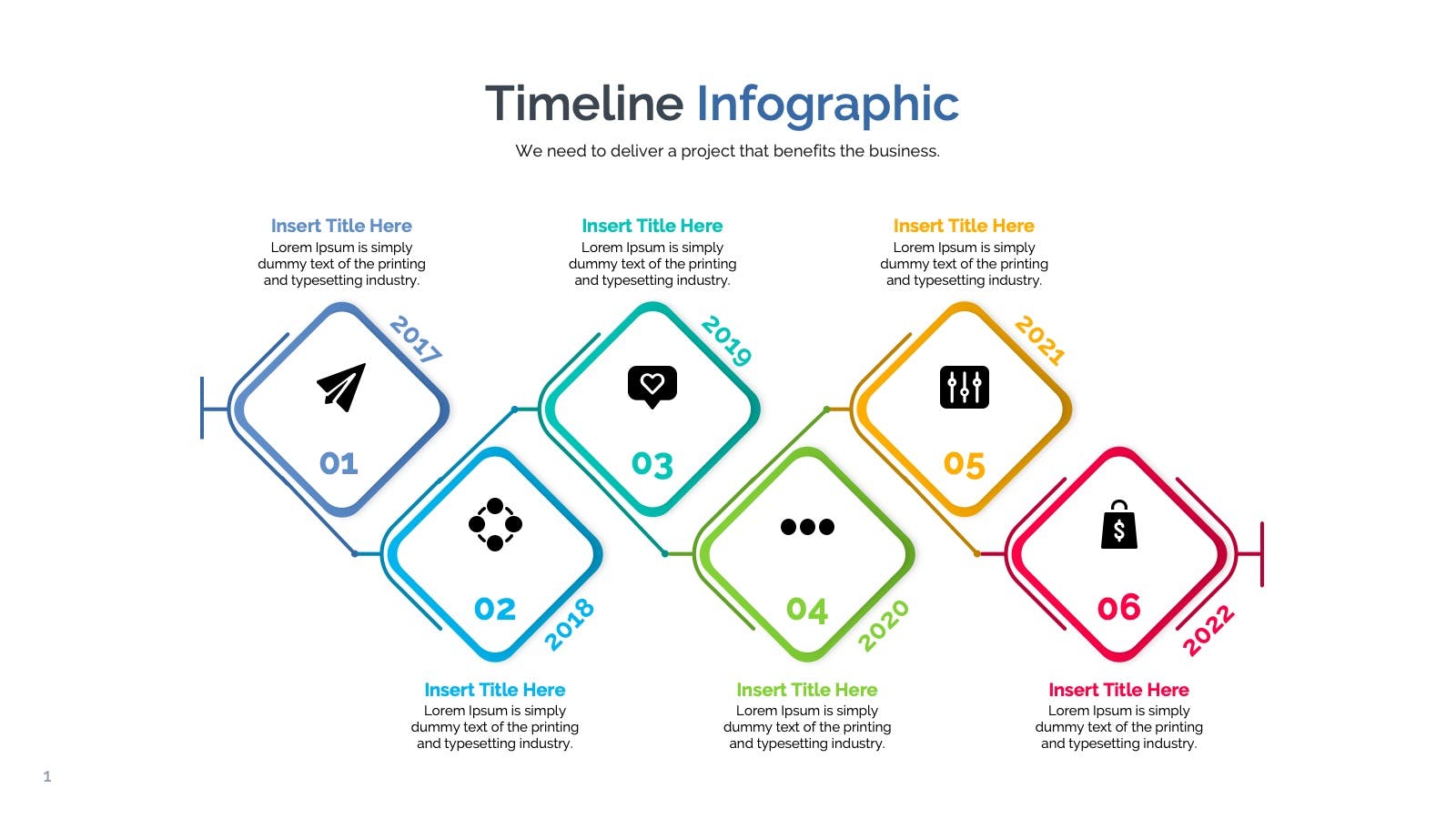 Timeline Infographic

We need to deliver a project that benefits the business.

Insert Title Here
Lorem Ipsum is simply dummy text of the printing and typesetting industry.

Insert Title Here
Lorem Ipsum is simply dummy text of the printing and typesetting industry.

Insert Title Here
Lorem Ipsum is simply dummy text of the printing and typesetting industry.

2017

01

2019

03

2021

05

02

2018

04

2020

06

2022

Insert Title Here
Lorem Ipsum is simply dummy text of the printing and typesetting industry.

Insert Title Here
Lorem Ipsum is simply dummy text of the printing and typesetting industry.

Insert Title Here
Lorem Ipsum is simply dummy text of the printing and typesetting industry.

1