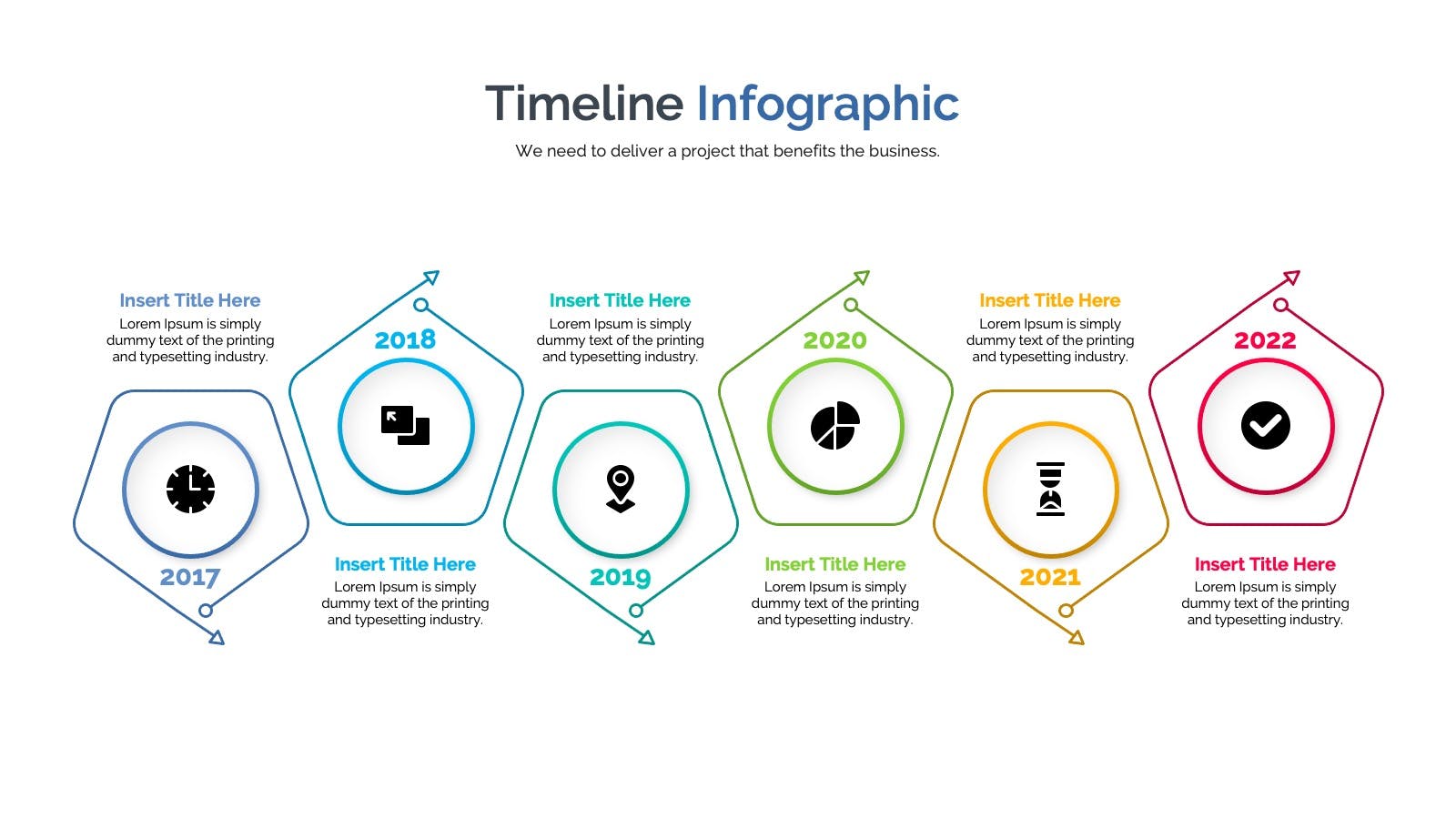 Timeline Infographic

We need to deliver a project that benefits the business.

Insert Title Here
Lorem Ipsum is simply dummy text of the printing and typesetting industry.

2017

2018

Insert Title Here
Lorem Ipsum is simply dummy text of the printing and typesetting industry.

Insert Title Here
Lorem Ipsum is simply dummy text of the printing and typesetting industry.

2019

2020

Insert Title Here
Lorem Ipsum is simply dummy text of the printing and typesetting industry.

Insert Title Here
Lorem Ipsum is simply dummy text of the printing and typesetting industry.

2021

2022

Insert Title Here
Lorem Ipsum is simply dummy text of the printing and typesetting industry.