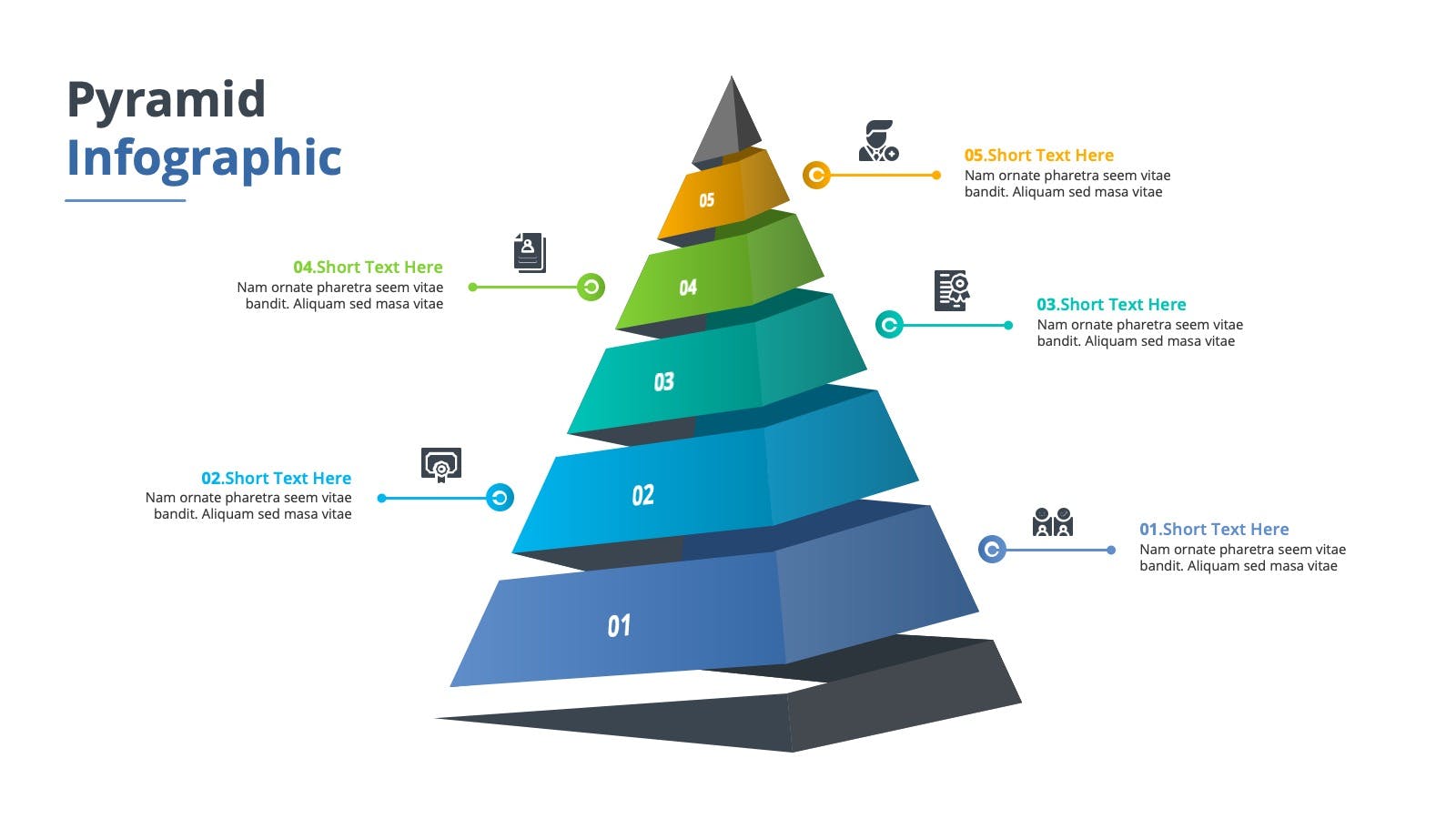 Pyramid
Infographic

05.Short Text Here
Nam ornate pharetra seem vitae bandit. Aliquam sed masa vitae

04.Short Text Here
Nam ornate pharetra seem vitae bandit. Aliquam sed masa vitae

03.Short Text Here
Nam ornate pharetra seem vitae bandit. Aliquam sed masa vitae

02.Short Text Here
Nam ornate pharetra seem vitae bandit. Aliquam sed masa vitae

01.Short Text Here
Nam ornate pharetra seem vitae bandit. Aliquam sed masa vitae

05
04
03
02
01