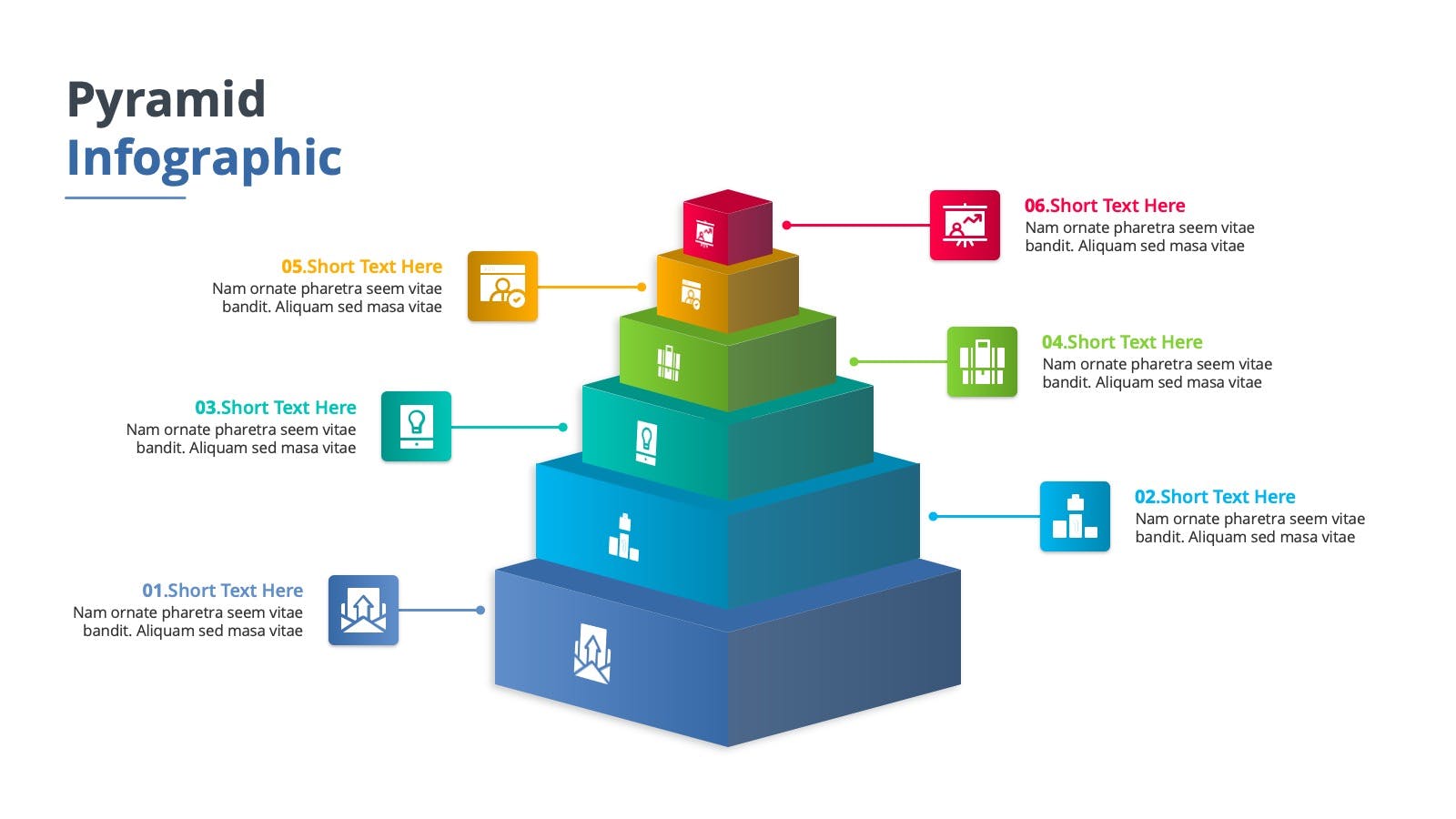 Pyramid
Infographic

06.Short Text Here
Nam ornate pharetra seem vitae bandit. Aliquam sed masa vitae

05.Short Text Here
Nam ornate pharetra seem vitae bandit. Aliquam sed masa vitae

04.Short Text Here
Nam ornate pharetra seem vitae bandit. Aliquam sed masa vitae

03.Short Text Here
Nam ornate pharetra seem vitae bandit. Aliquam sed masa vitae

02.Short Text Here
Nam ornate pharetra seem vitae bandit. Aliquam sed masa vitae

01.Short Text Here
Nam ornate pharetra seem vitae bandit. Aliquam sed masa vitae