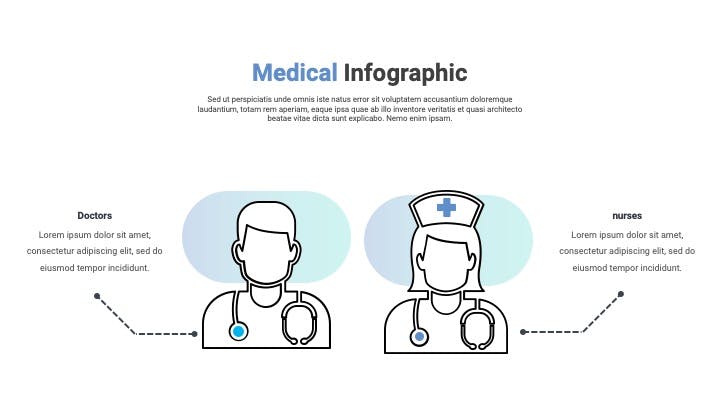 Medical Infographic

Sed ut perspiciatis unde omnis iste natus error sit voluptatem accusantium doloremque laudantium, totam rem aperiam, eaque ipsa quae ab illo inventore veritatis et quasi architecto beatae vitae dicta sunt explicabo. Nemo enim ipsam.

Doctors

Lorem ipsum dolor sit amet, consectetur adipiscing elit, sed do eiusmod tempor incididunt.

nurses

Lorem ipsum dolor sit amet, consectetur adipiscing elit, sed do eiusmod tempor incididunt.