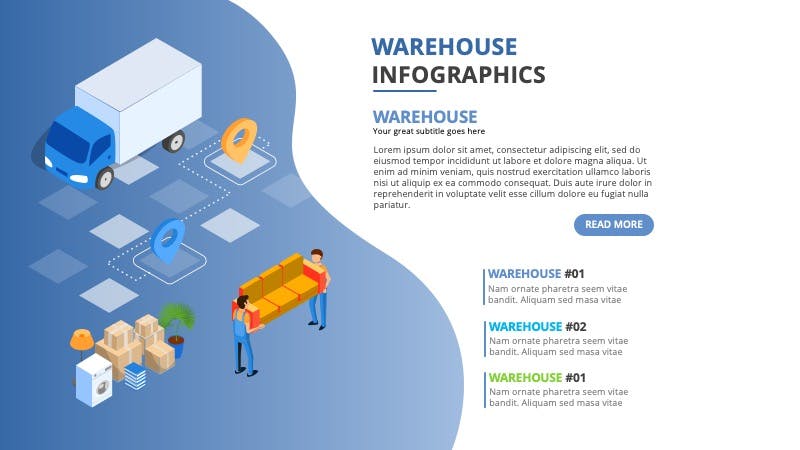 WAREHOUSE
INFOGRAPHICS

WAREHOUSE
Your great subtitle goes here

Lorem ipsum dolor sit amet, consectetur adipiscing elit, sed do eiusmod tempor incididunt ut labore et dolore magna aliqua. Ut enim ad minim veniam, quis nostrud exercitation ullamco laboris nisi ut aliquip ex ea commodo consequat. Duis aute irure dolor in reprehenderit in voluptate velit esse cillum dolore eu fugiat nulla pariatur.

READ MORE

WAREHOUSE #01
Nam ornate pharetra seem vitae bandit. Aliquam sed masa vitae

WAREHOUSE #02
Nam ornate pharetra seem vitae bandit. Aliquam sed masa vitae

WAREHOUSE #01
Nam ornate pharetra seem vitae bandit. Aliquam sed masa vitae