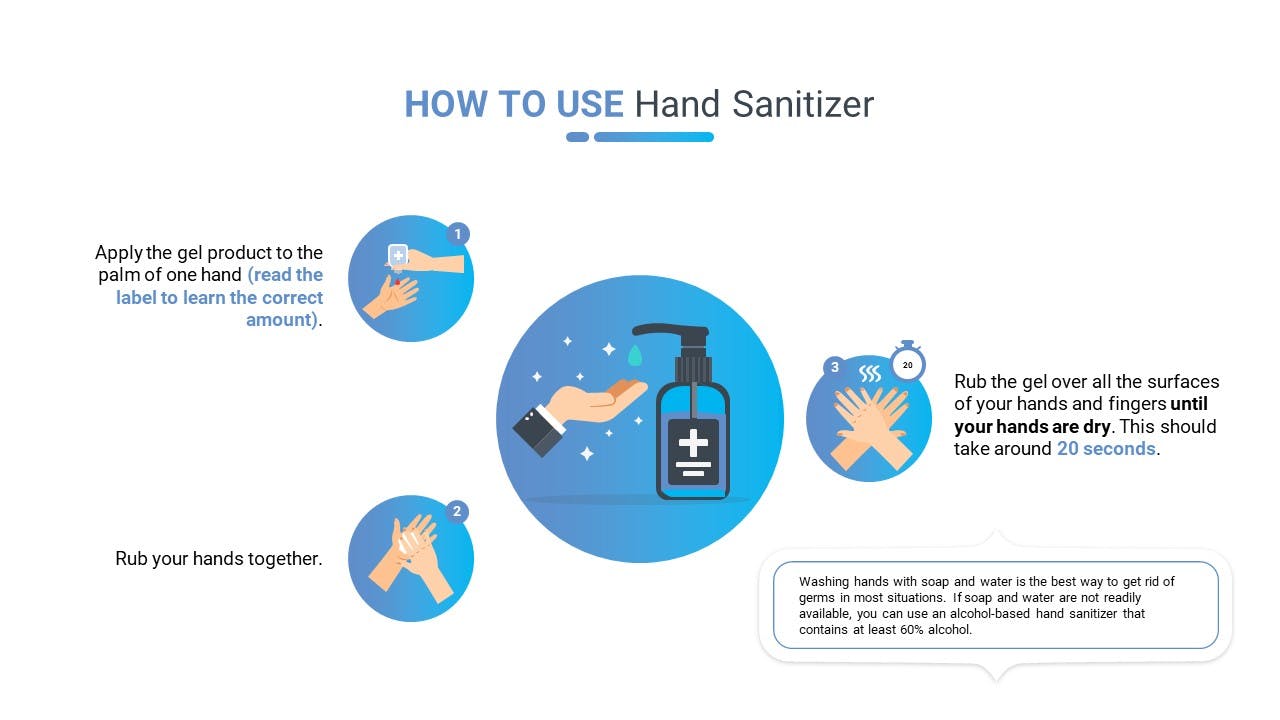 HOW TO USE Hand Sanitizer

1

Apply the gel product to the palm of one hand (read the label to learn the correct amount).

2

Rub your hands together.

3

20

Rub the gel over all the surfaces of your hands and fingers until your hands are dry. This should take around 20 seconds.

Washing hands with soap and water is the best way to get rid of germs in most situations. If soap and water are not readily available, you can use an alcohol-based hand sanitizer that contains at least 60% alcohol.