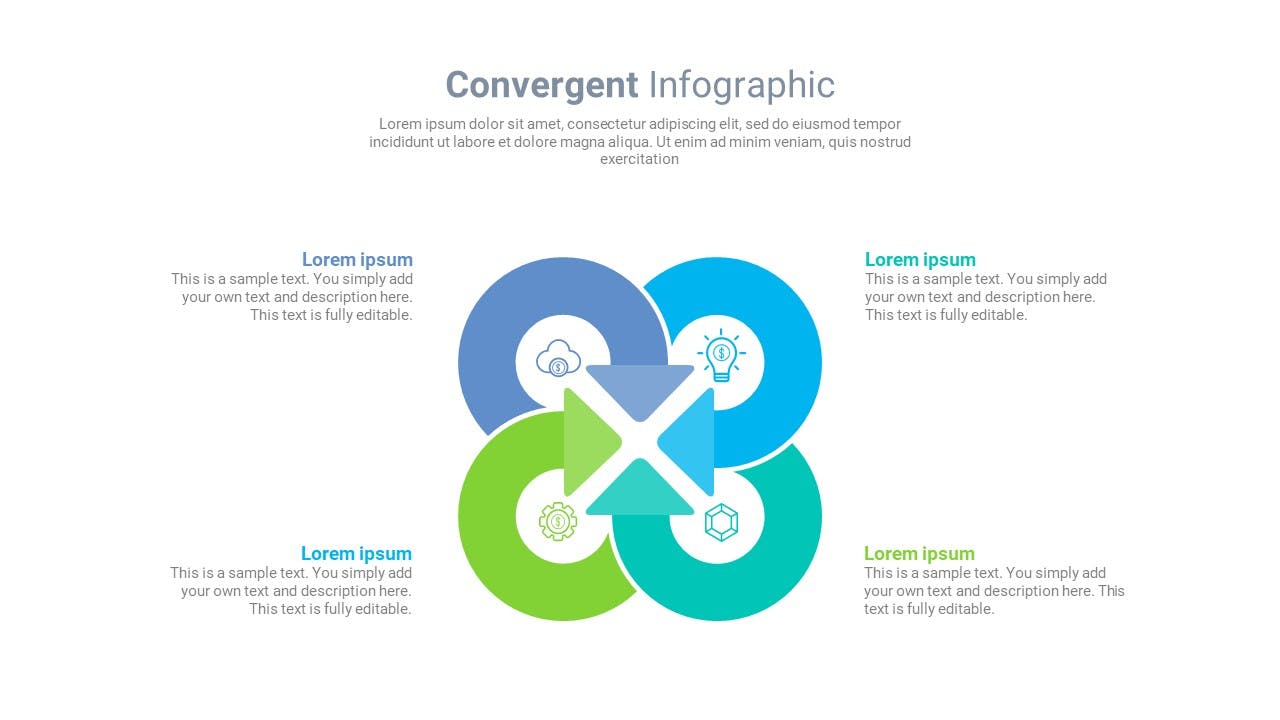 Convergent Infographic

Lorem ipsum dolor sit amet, consectetur adipiscing elit, sed do eiusmod tempor incididunt ut labore et dolore magna aliqua. Ut enim ad minim veniam, quis nostrud exercitation

Lorem ipsum
This is a sample text. You simply add your own text and description here. This text is fully editable.

Lorem ipsum
This is a sample text. You simply add your own text and description here. This text is fully editable.

Lorem ipsum
This is a sample text. You simply add your own text and description here. This text is fully editable.

Lorem ipsum
This is a sample text. You simply add your own text and description here. This text is fully editable.