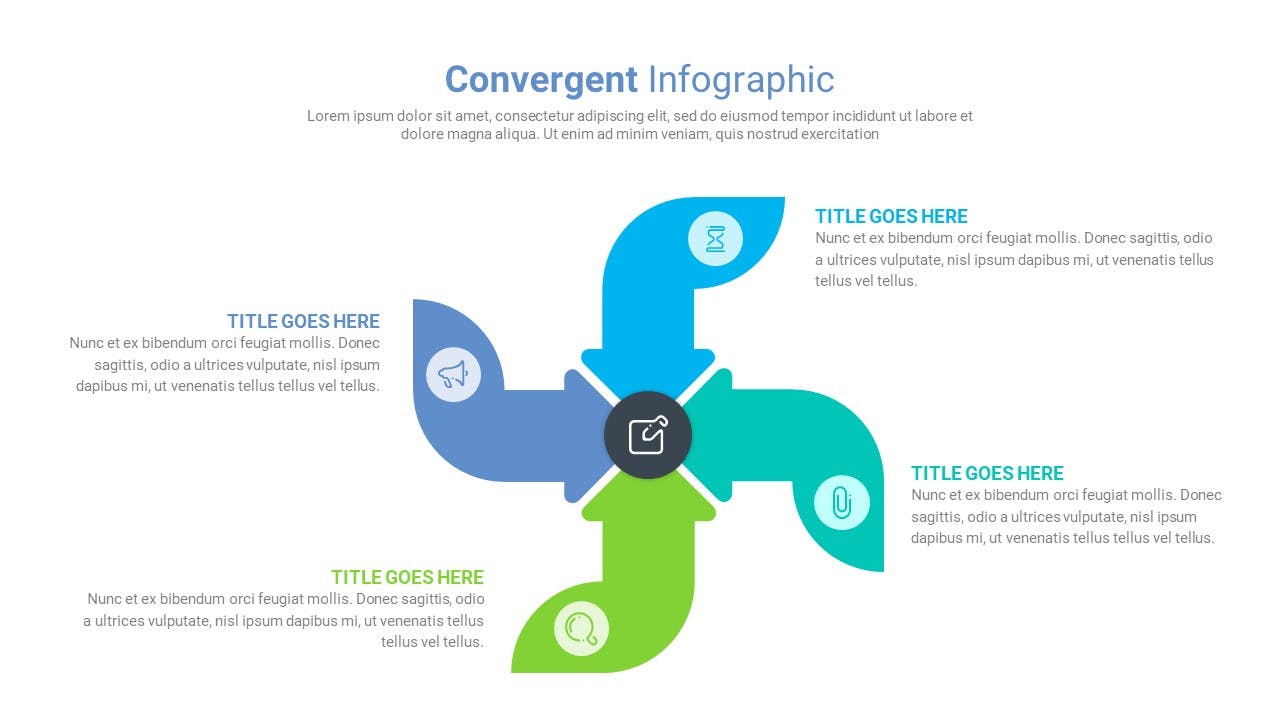 Convergent Infographic

Lorem ipsum dolor sit amet, consectetur adipiscing elit, sed do eiusmod tempor incididunt ut labore et dolore magna aliqua. Ut enim ad minim veniam, quis nostrud exercitation

TITLE GOES HERE
Nunc et ex bibendum orci feugiat mollis. Donec sagittis, odio a ultrices vulputate, nisl ipsum dapibus mi, ut venenatis tellus tellus vel tellus.

TITLE GOES HERE
Nunc et ex bibendum orci feugiat mollis. Donec sagittis, odio a ultrices vulputate, nisl ipsum dapibus mi, ut venenatis tellus tellus vel tellus.

TITLE GOES HERE
Nunc et ex bibendum orci feugiat mollis. Donec sagittis, odio a ultrices vulputate, nisl ipsum dapibus mi, ut venenatis tellus tellus vel tellus.

TITLE GOES HERE
Nunc et ex bibendum orci feugiat mollis. Donec sagittis, odio a ultrices vulputate, nisl ipsum dapibus mi, ut venenatis tellus tellus vel tellus.