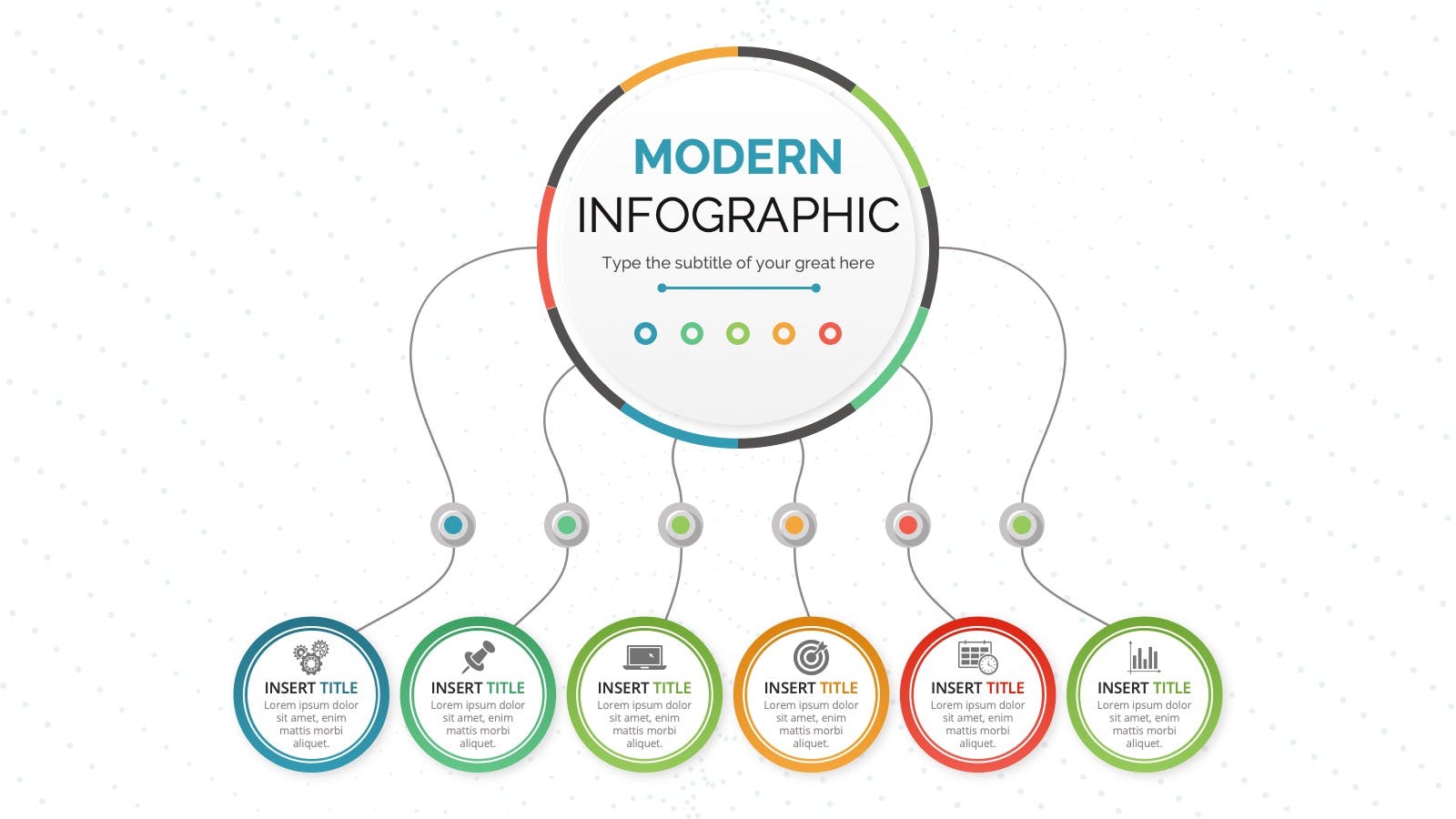 MODERN
INFOGRAPHIC

Type the subtitle of your great here

INSERT TITLE
Lorem ipsum dolor sit amet, enim mattis morbi aliquet.

INSERT TITLE
Lorem ipsum dolor sit amet, enim mattis morbi aliquet.

INSERT TITLE
Lorem ipsum dolor sit amet, enim mattis morbi aliquet.

INSERT TITLE
Lorem ipsum dolor sit amet, enim mattis morbi aliquet.

INSERT TITLE
Lorem ipsum dolor sit amet, enim mattis morbi aliquet.

INSERT TITLE
Lorem ipsum dolor sit amet, enim mattis morbi aliquet.