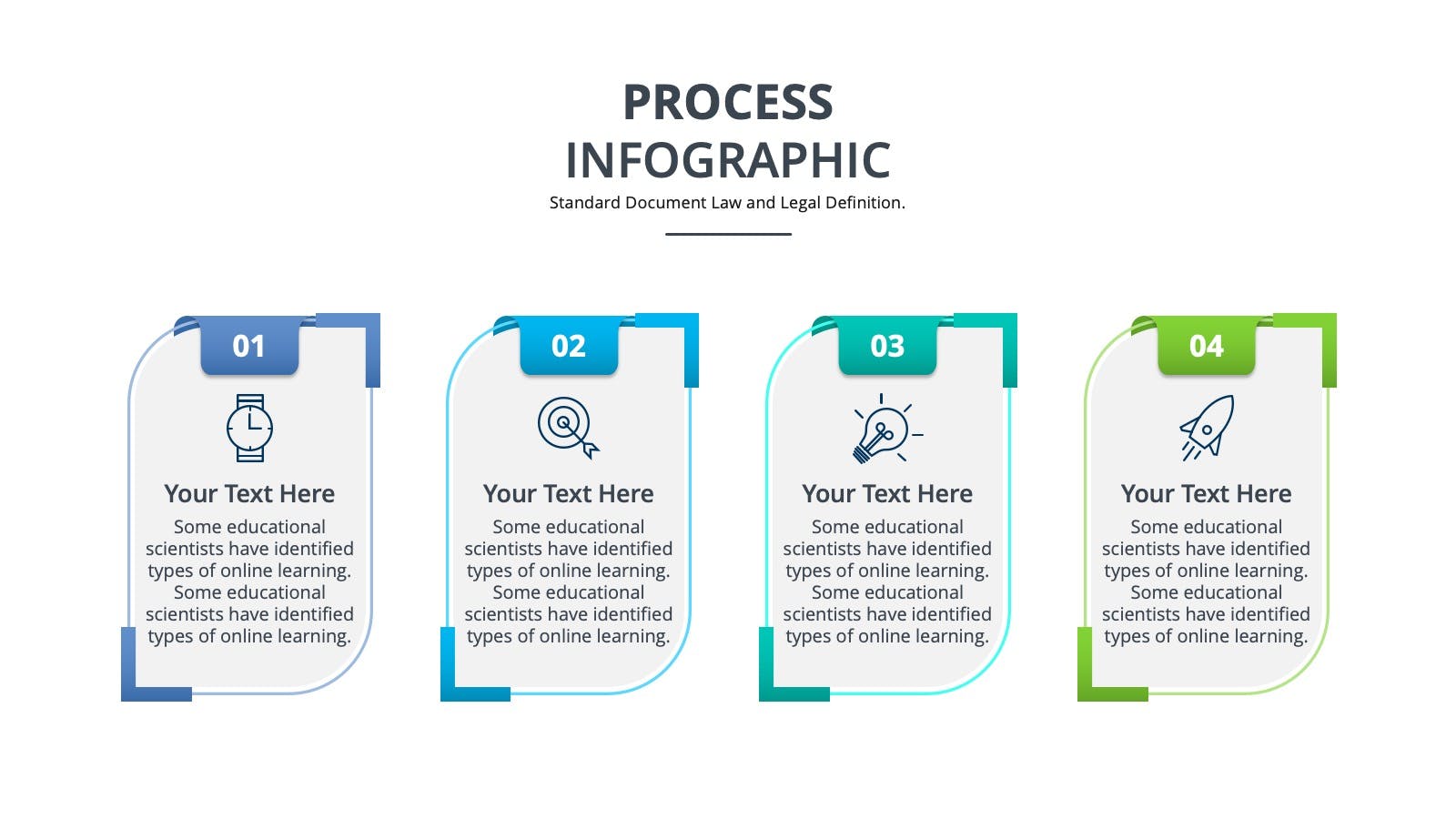 PROCESS INFOGRAPHIC

Standard Document Law and Legal Definition.

01

Your Text Here

Some educational scientists have identified types of online learning. Some educational scientists have identified types of online learning.

02

Your Text Here

Some educational scientists have identified types of online learning. Some educational scientists have identified types of online learning.

03

Your Text Here

Some educational scientists have identified types of online learning. Some educational scientists have identified types of online learning.

04

Your Text Here

Some educational scientists have identified types of online learning. Some educational scientists have identified types of online learning.