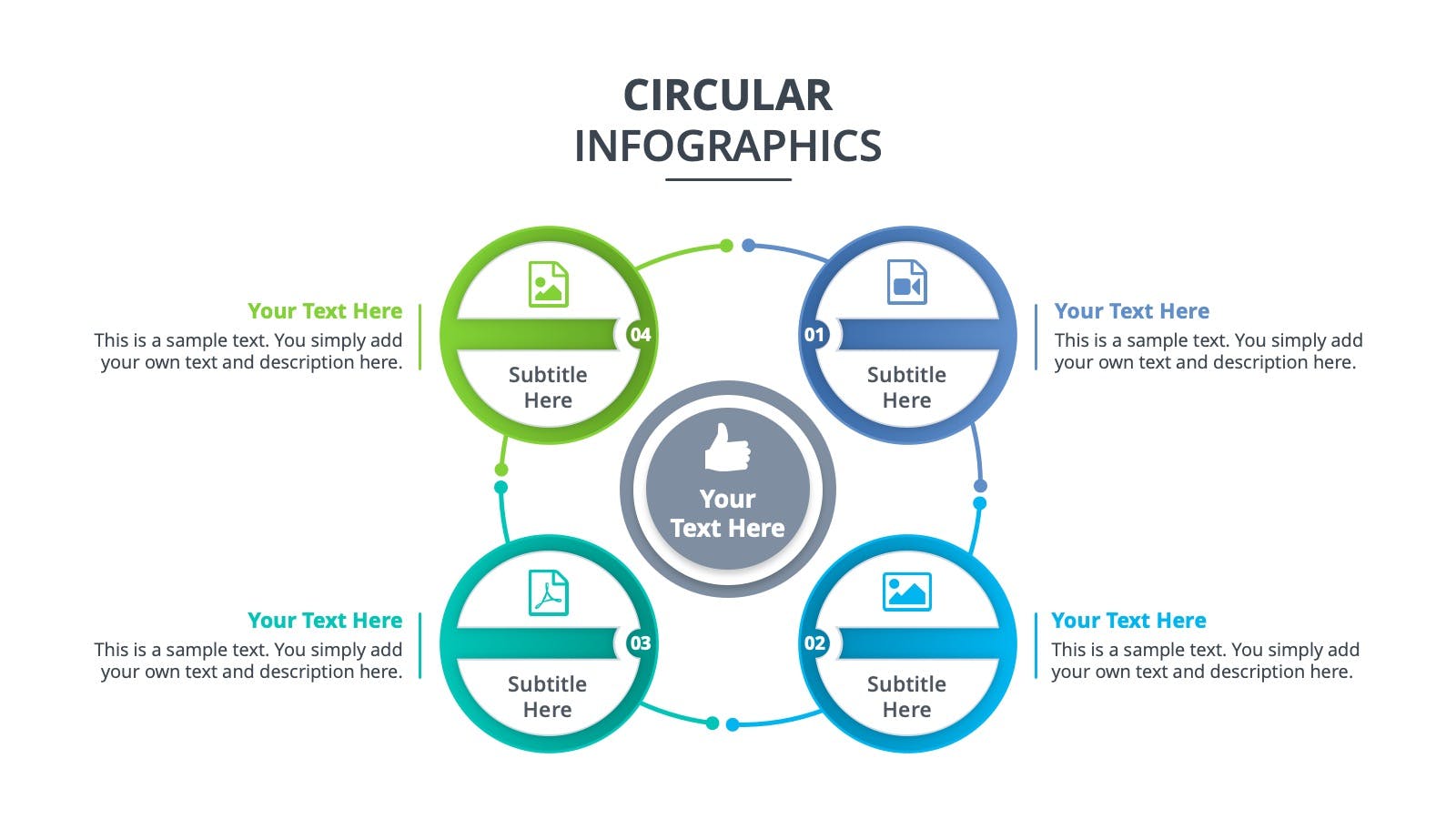 CIRCULAR INFOGRAPHICS

Your Text Here
This is a sample text. You simply add your own text and description here.

04
Subtitle Here

01
Subtitle Here

Your Text Here
This is a sample text. You simply add your own text and description here.

Your Text Here

Your Text Here
This is a sample text. You simply add your own text and description here.

03
Subtitle Here

02
Subtitle Here

Your Text Here
This is a sample text. You simply add your own text and description here.