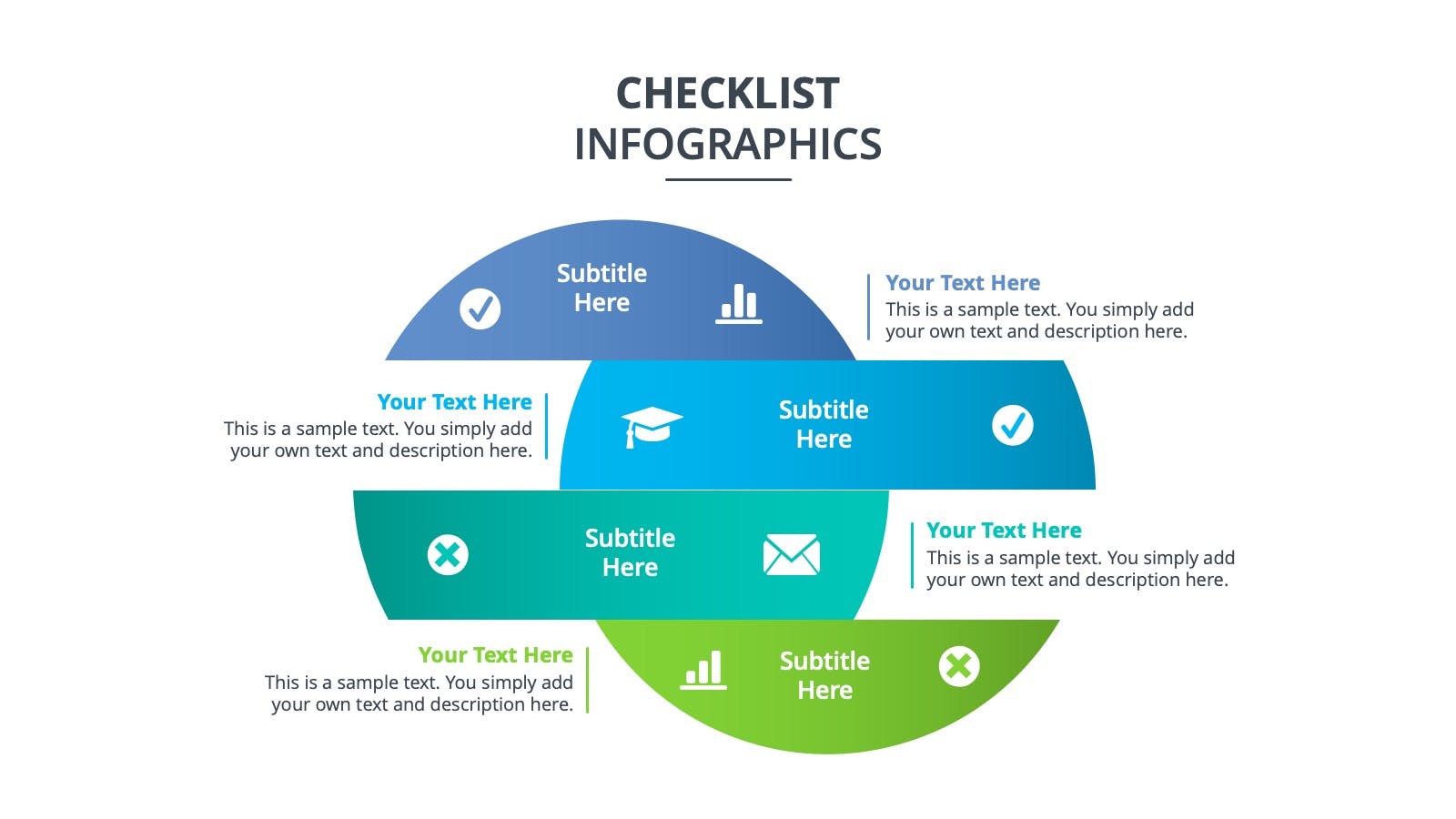 CHECKLIST
INFOGRAPHICS

Subtitle Here

Your Text Here
This is a sample text. You simply add your own text and description here.

Your Text Here
This is a sample text. You simply add your own text and description here.

Subtitle Here

Subtitle Here

Your Text Here
This is a sample text. You simply add your own text and description here.

Your Text Here
This is a sample text. You simply add your own text and description here.

Subtitle Here