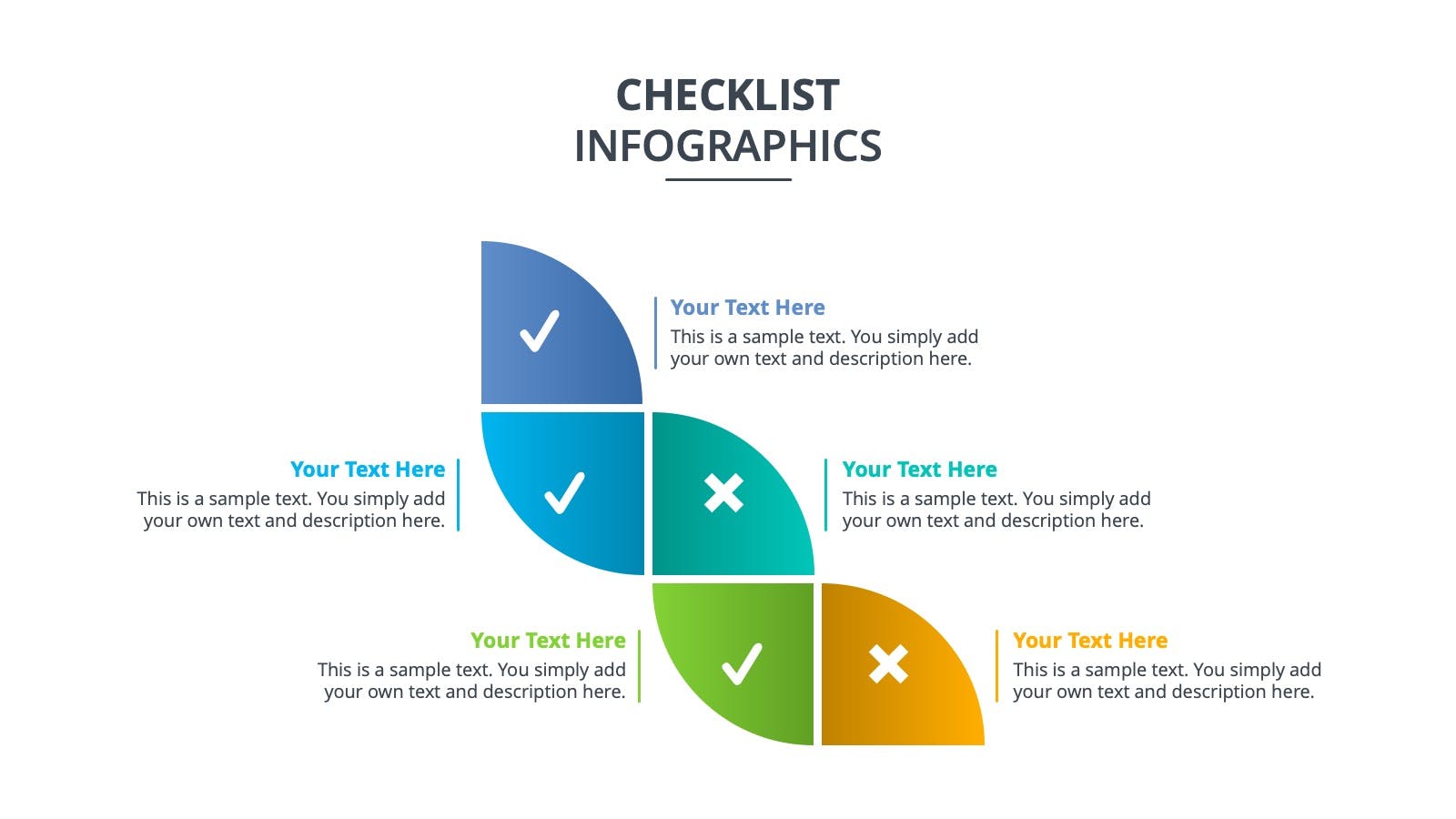 CHECKLIST
INFOGRAPHICS

Your Text Here
This is a sample text. You simply add your own text and description here.

Your Text Here
This is a sample text. You simply add your own text and description here.

Your Text Here
This is a sample text. You simply add your own text and description here.

Your Text Here
This is a sample text. You simply add your own text and description here.

Your Text Here
This is a sample text. You simply add your own text and description here.