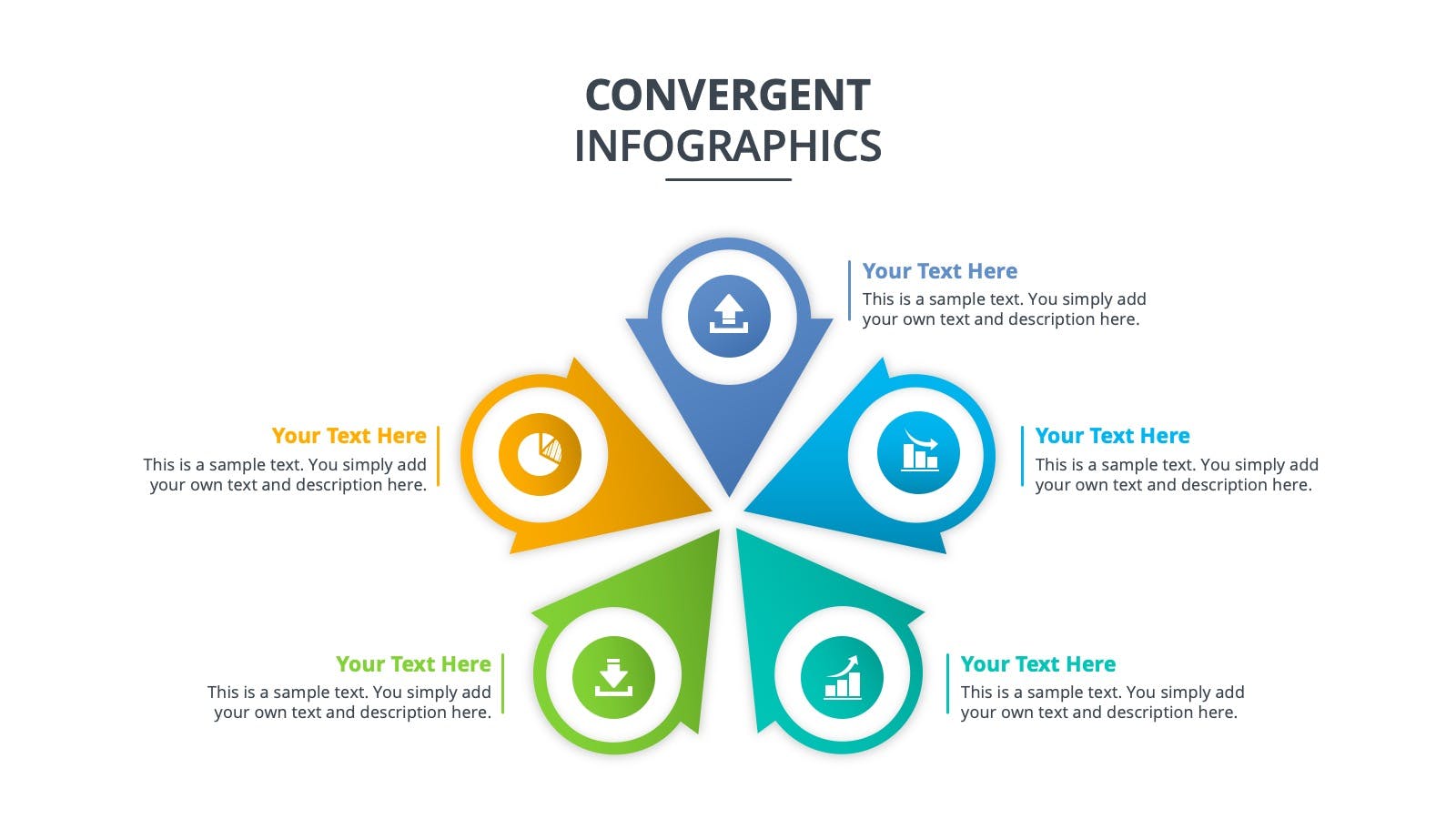 CONVERGENT
INFOGRAPHICS

Your Text Here
This is a sample text. You simply add your own text and description here.

Your Text Here
This is a sample text. You simply add your own text and description here.

Your Text Here
This is a sample text. You simply add your own text and description here.

Your Text Here
This is a sample text. You simply add your own text and description here.

Your Text Here
This is a sample text. You simply add your own text and description here.