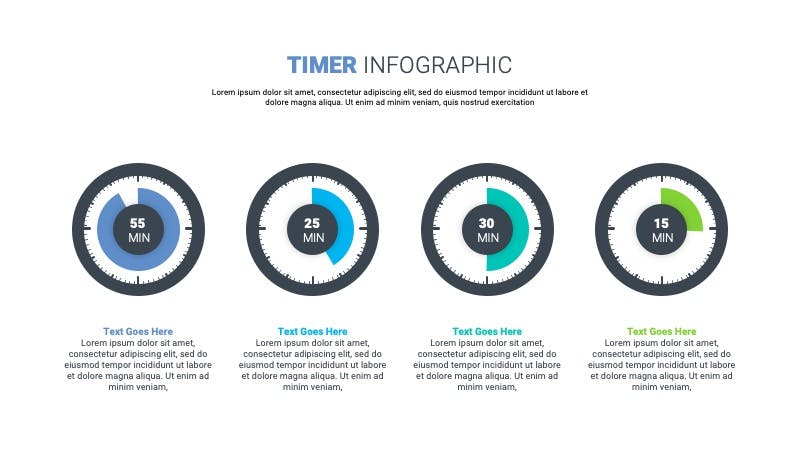 TIMER INFOGRAPHIC

Lorem ipsum dolor sit amet, consectetur adipiscing elit, sed do eiusmod tempor incididunt ut labore et dolore magna aliqua. Ut enim ad minim veniam, quis nostrud exercitation

55 MIN

25 MIN

30 MIN

15 MIN

Text Goes Here
Lorem ipsum dolor sit amet, consectetur adipiscing elit, sed do eiusmod tempor incididunt ut labore et dolore magna aliqua. Ut enim ad minim veniam,

Text Goes Here
Lorem ipsum dolor sit amet, consectetur adipiscing elit, sed do eiusmod tempor incididunt ut labore et dolore magna aliqua. Ut enim ad minim veniam,

Text Goes Here
Lorem ipsum dolor sit amet, consectetur adipiscing elit, sed do eiusmod tempor incididunt ut labore et dolore magna aliqua. Ut enim ad minim veniam,

Text Goes Here
Lorem ipsum dolor sit amet, consectetur adipiscing elit, sed do eiusmod tempor incididunt ut labore et dolore magna aliqua. Ut enim ad minim veniam,