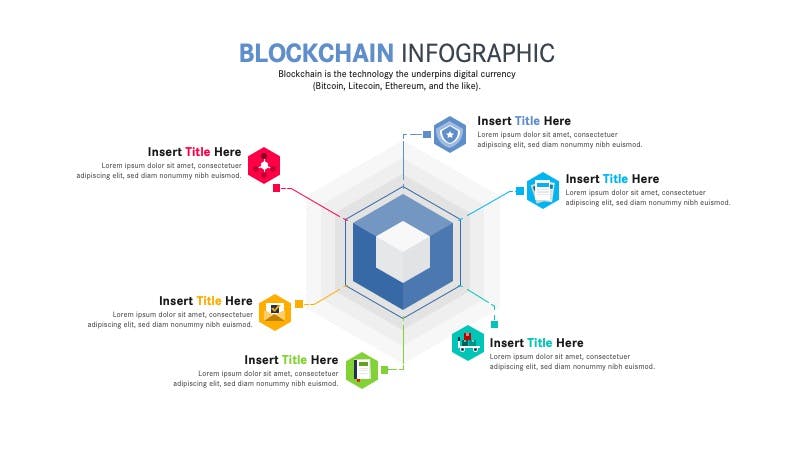 BLOCKCHAIN INFOGRAPHIC

Blockchain is the technology the underpins digital currency (Bitcoin, Litecoin, Ethereum, and the like).

Insert Title Here
Lorem ipsum dolor sit amet, consectetuer adipiscing elit, sed diam nonummy nibh euismod.

Insert Title Here
Lorem ipsum dolor sit amet, consectetuer adipiscing elit, sed diam nonummy nibh euismod.

Insert Title Here
Lorem ipsum dolor sit amet, consectetuer adipiscing elit, sed diam nonummy nibh euismod.

Insert Title Here
Lorem ipsum dolor sit amet, consectetuer adipiscing elit, sed diam nonummy nibh euismod.

Insert Title Here
Lorem ipsum dolor sit amet, consectetuer adipiscing elit, sed diam nonummy nibh euismod.

Insert Title Here
Lorem ipsum dolor sit amet, consectetuer adipiscing elit, sed diam nonummy nibh euismod.