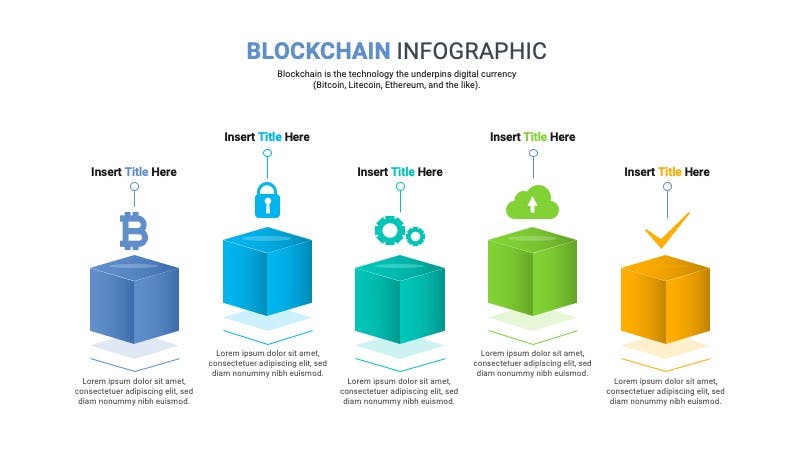 BLOCKCHAIN INFOGRAPHIC

Blockchain is the technology the underpins digital currency (Bitcoin, Litecoin, Ethereum, and the like).

Insert Title Here

Lorem ipsum dolor sit amet, consectetuer adipiscing elit, sed diam nonummy nibh euismod.

Insert Title Here

Lorem ipsum dolor sit amet, consectetuer adipiscing elit, sed diam nonummy nibh euismod.

Insert Title Here

Lorem ipsum dolor sit amet, consectetuer adipiscing elit, sed diam nonummy nibh euismod.

Insert Title Here

Lorem ipsum dolor sit amet, consectetuer adipiscing elit, sed diam nonummy nibh euismod.

Insert Title Here

Lorem ipsum dolor sit amet, consectetuer adipiscing elit, sed diam nonummy nibh euismod.