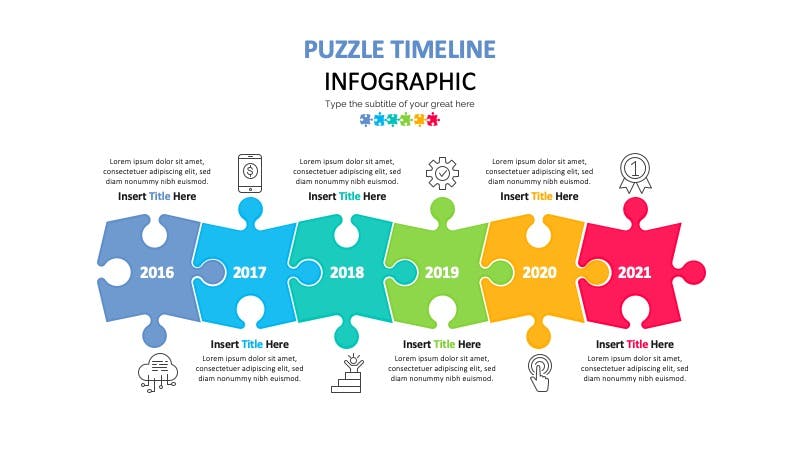 PUZZLE TIMELINE
INFOGRAPHIC
Type the subtitle of your great here

Lorem ipsum dolor sit amet, consectetuer adipiscing elit, sed diam nonummy nibh euismod.
Insert Title Here

Lorem ipsum dolor sit amet, consectetuer adipiscing elit, sed diam nonummy nibh euismod.
Insert Title Here

Lorem ipsum dolor sit amet, consectetuer adipiscing elit, sed diam nonummy nibh euismod.
Insert Title Here

2016 2017 2018 2019 2020 2021

Insert Title Here
Lorem ipsum dolor sit amet, consectetuer adipiscing elit, sed diam nonummy nibh euismod.

Insert Title Here
Lorem ipsum dolor sit amet, consectetuer adipiscing elit, sed diam nonummy nibh euismod.

Insert Title Here
Lorem ipsum dolor sit amet, consectetuer adipiscing elit, sed diam nonummy nibh euismod.