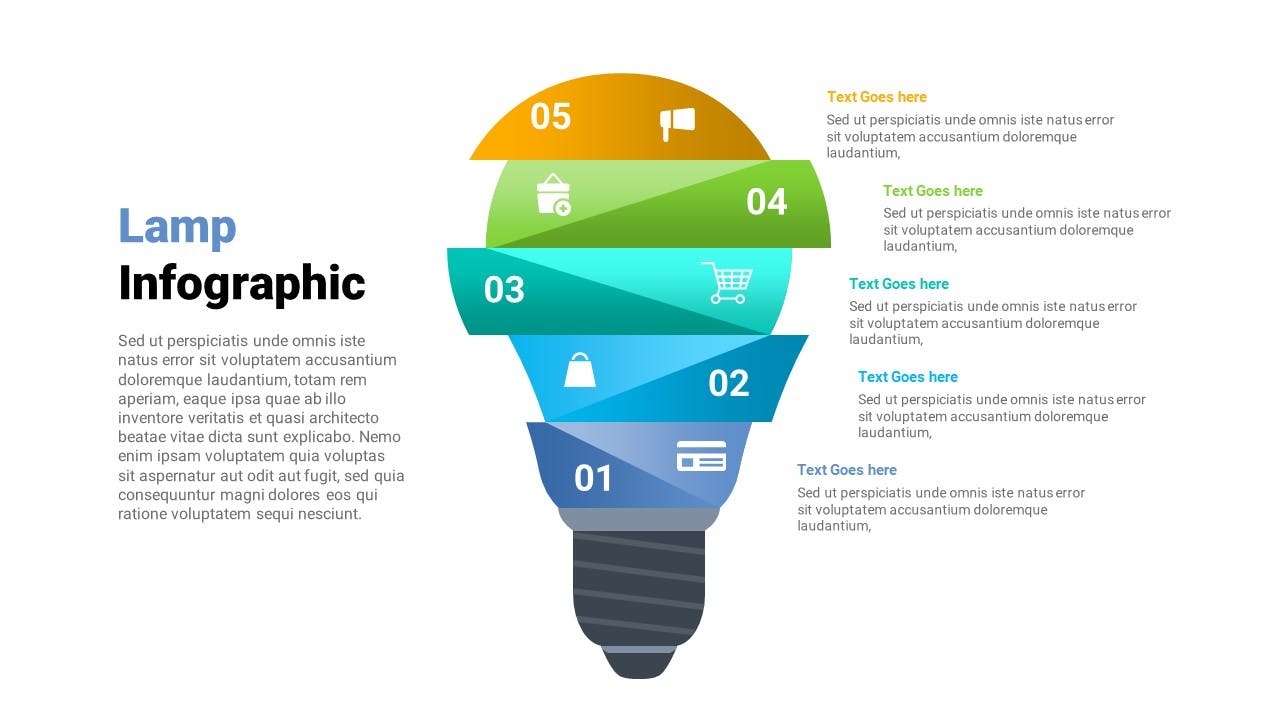 Lamp
Infographic

Sed ut perspiciatis unde omnis iste natus error sit voluptatem accusantium doloremque laudantium, totam rem aperiam, eaque ipsa quae ab illo inventore veritatis et quasi architecto beatae vitae dicta sunt explicabo. Nemo enim ipsam voluptatem quia voluptas sit aspernatur aut odit aut fugit, sed quia consequuntur magni dolores eos qui ratione voluptatem sequi nesciunt.

05

04

03

02

01

Text Goes here
Sed ut perspiciatis unde omnis iste natus error sit voluptatem accusantium doloremque laudantium,

Text Goes here
Sed ut perspiciatis unde omnis iste natus error sit voluptatem accusantium doloremque laudantium,

Text Goes here
Sed ut perspiciatis unde omnis iste natus error sit voluptatem accusantium doloremque laudantium,

Text Goes here
Sed ut perspiciatis unde omnis iste natus error sit voluptatem accusantium doloremque laudantium,

Text Goes here
Sed ut perspiciatis unde omnis iste natus error sit voluptatem accusantium doloremque laudantium,