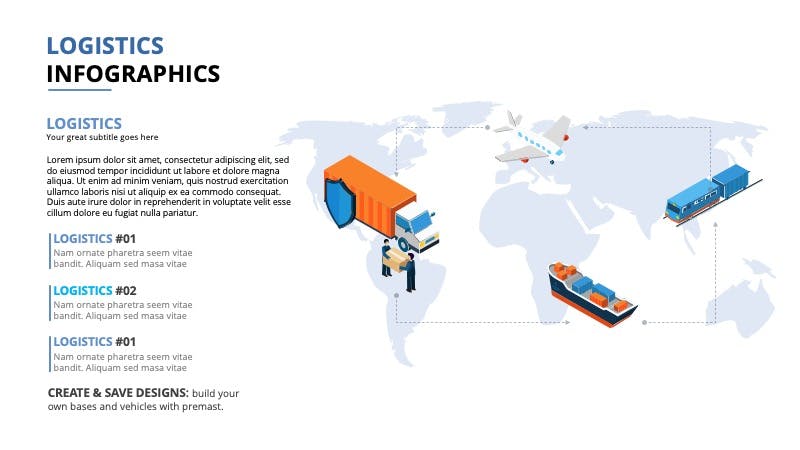 LOGISTICS
INFOGRAPHICS

LOGISTICS
Your great subtitle goes here

Lorem ipsum dolor sit amet, consectetur adipiscing elit, sed do eiusmod tempor incididunt ut labore et dolore magna aliqua. Ut enim ad minim veniam, quis nostrud exercitation ullamco laboris nisi ut aliquip ex ea commodo consequat. Duis aute irure dolor in reprehenderit in voluptate velit esse cillum dolore eu fugiat nulla pariatur.

LOGISTICS #01
Nam ornate pharetra seem vitae bandit. Aliquam sed masa vitae

LOGISTICS #02
Nam ornate pharetra seem vitae bandit. Aliquam sed masa vitae

LOGISTICS #01
Nam ornate pharetra seem vitae bandit. Aliquam sed masa vitae

CREATE & SAVE DESIGNS: build your own bases and vehicles with premast.