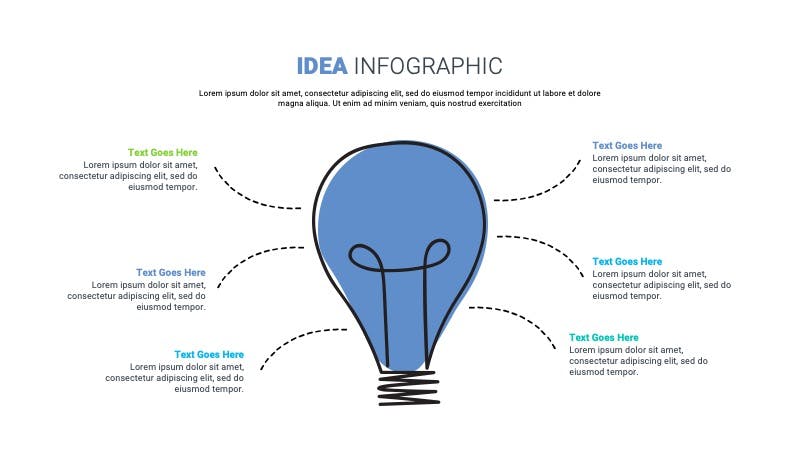 IDEA INFOGRAPHIC

Lorem ipsum dolor sit amet, consectetur adipiscing elit, sed do eiusmod tempor incididunt ut labore et dolore magna aliqua. Ut enim ad minim veniam, quis nostrud exercitation

Text Goes Here
Lorem ipsum dolor sit amet, consectetur adipiscing elit, sed do eiusmod tempor.

Text Goes Here
Lorem ipsum dolor sit amet, consectetur adipiscing elit, sed do eiusmod tempor.

Text Goes Here
Lorem ipsum dolor sit amet, consectetur adipiscing elit, sed do eiusmod tempor.

Text Goes Here
Lorem ipsum dolor sit amet, consectetur adipiscing elit, sed do eiusmod tempor.

Text Goes Here
Lorem ipsum dolor sit amet, consectetur adipiscing elit, sed do eiusmod tempor.

Text Goes Here
Lorem ipsum dolor sit amet, consectetur adipiscing elit, sed do eiusmod tempor.