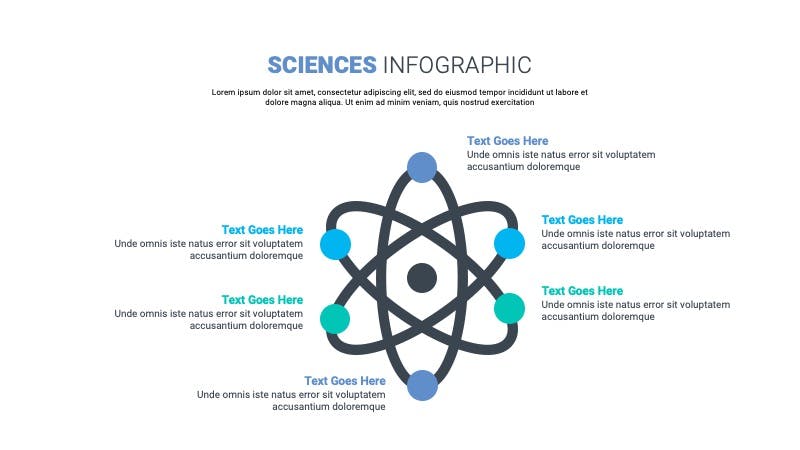 SCIENCES INFOGRAPHIC

Lorem ipsum dolor sit amet, consectetur adipiscing elit, sed do eiusmod tempor incididunt ut labore et dolore magna aliqua. Ut enim ad minim veniam, quis nostrud exercitation

Text Goes Here
Unde omnis iste natus error sit voluptatem accusantium doloremque

Text Goes Here
Unde omnis iste natus error sit voluptatem accusantium doloremque

Text Goes Here
Unde omnis iste natus error sit voluptatem accusantium doloremque

Text Goes Here
Unde omnis iste natus error sit voluptatem accusantium doloremque

Text Goes Here
Unde omnis iste natus error sit voluptatem accusantium doloremque

Text Goes Here
Unde omnis iste natus error sit voluptatem accusantium doloremque