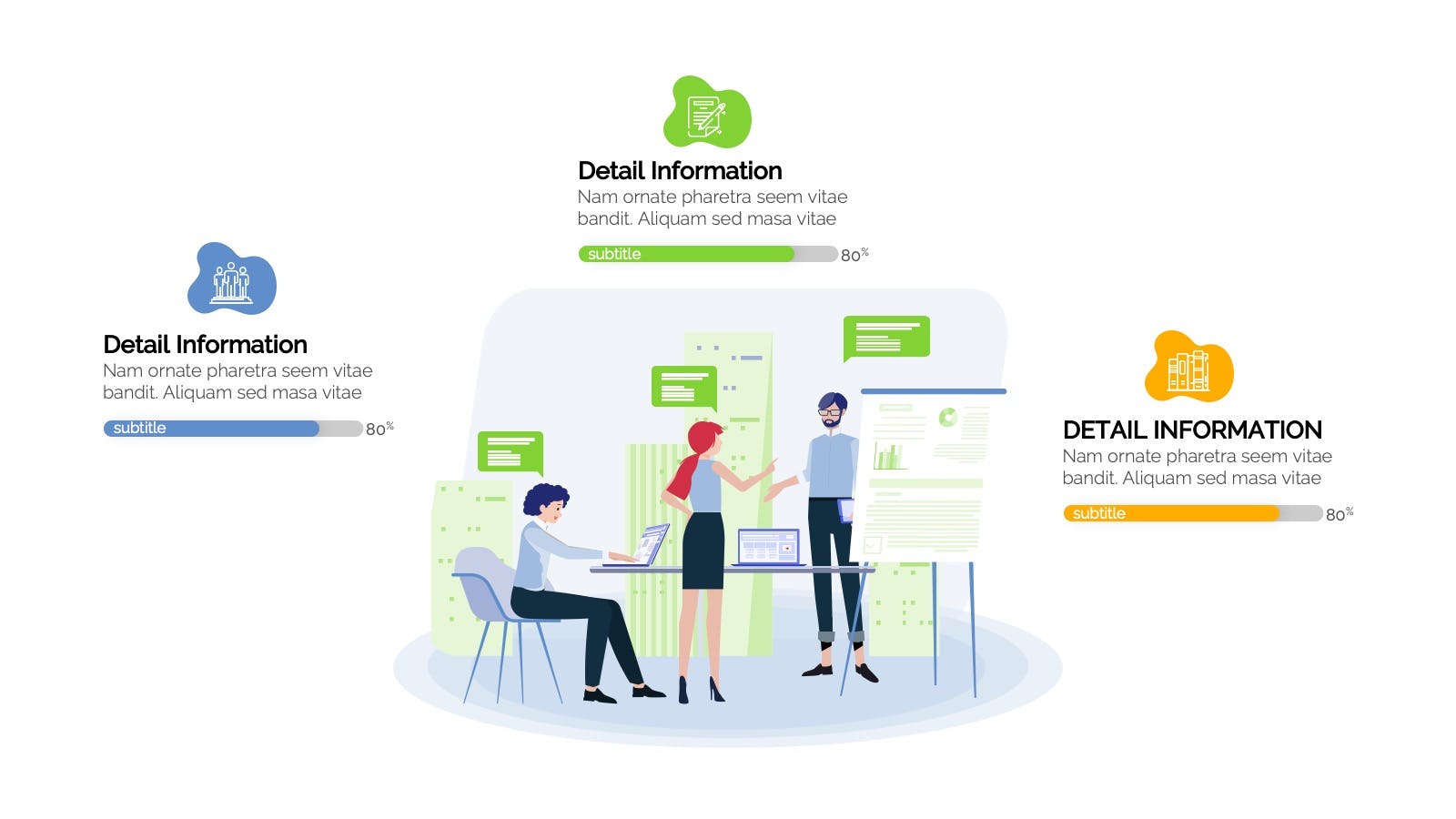 Detail Information
Nam ornate pharetra seem vitae bandit. Aliquam sed masa vitae

subtitle 80%

Detail Information
Nam ornate pharetra seem vitae bandit. Aliquam sed masa vitae

subtitle 80%

DETAIL INFORMATION
Nam ornate pharetra seem vitae bandit. Aliquam sed masa vitae

subtitle 80%