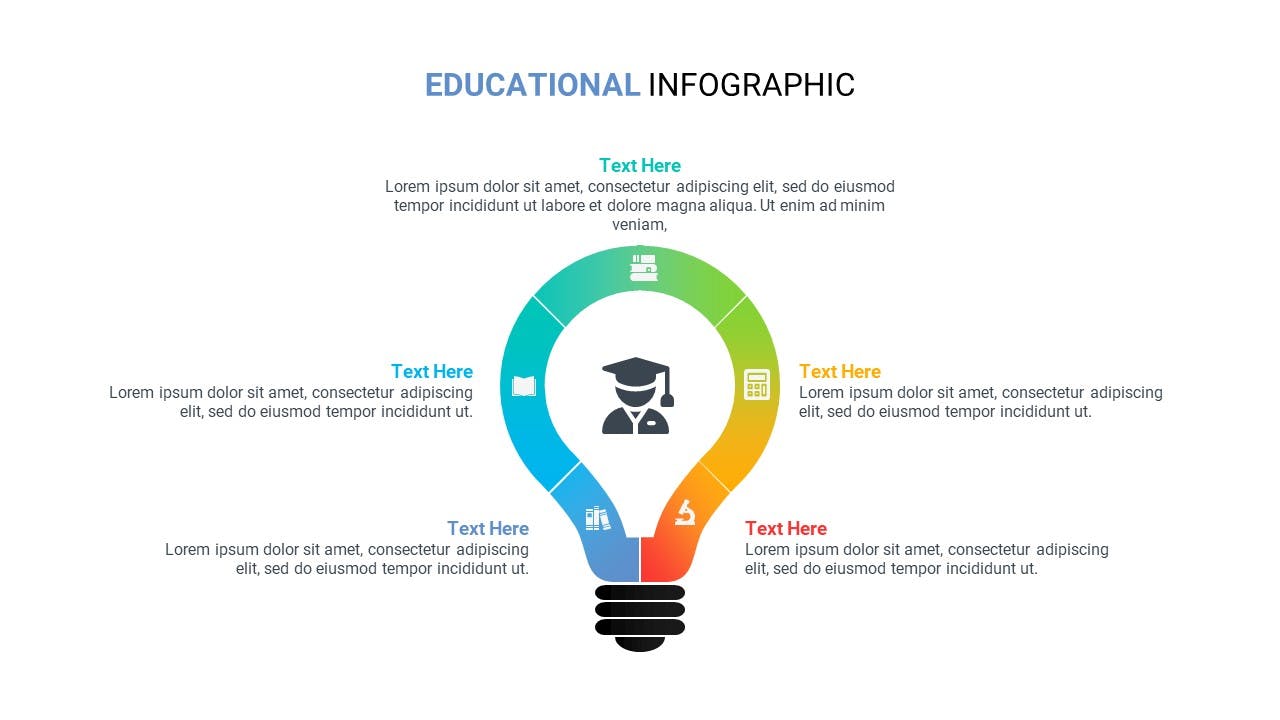 EDUCATIONAL INFOGRAPHIC

Text Here
Lorem ipsum dolor sit amet, consectetur adipiscing elit, sed do eiusmod tempor incididunt ut labore et dolore magna aliqua. Ut enim ad minim veniam,

Text Here
Lorem ipsum dolor sit amet, consectetur adipiscing elit, sed do eiusmod tempor incididunt ut.

Text Here
Lorem ipsum dolor sit amet, consectetur adipiscing elit, sed do eiusmod tempor incididunt ut.

Text Here
Lorem ipsum dolor sit amet, consectetur adipiscing elit, sed do eiusmod tempor incididunt ut.

Text Here
Lorem ipsum dolor sit amet, consectetur adipiscing elit, sed do eiusmod tempor incididunt ut.