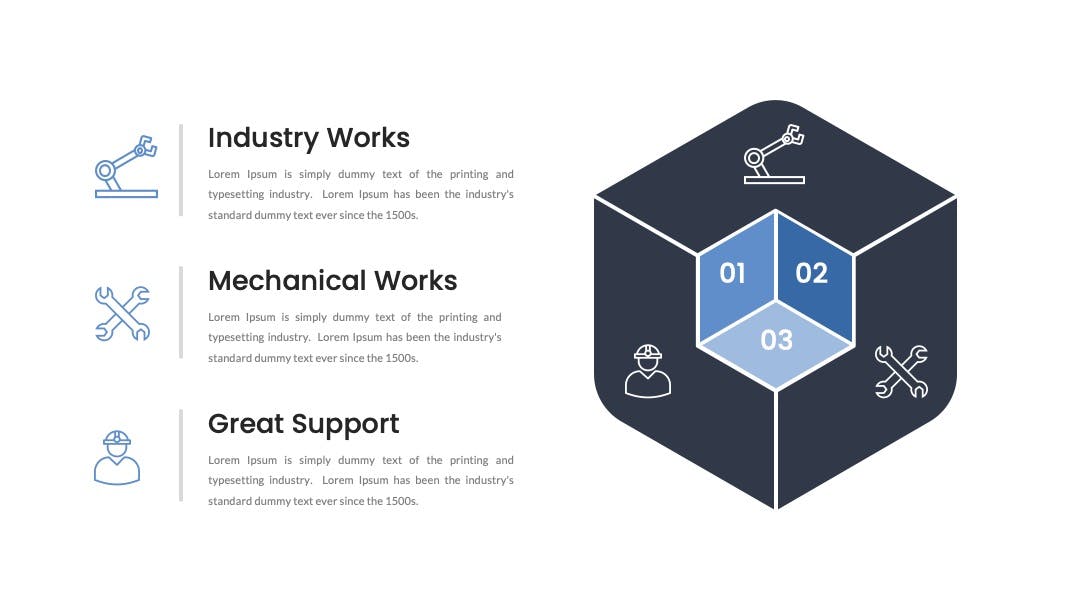 Industry Works

Lorem Ipsum is simply dummy text of the printing and typesetting industry. Lorem Ipsum has been the industry's standard dummy text ever since the 1500s.

Mechanical Works

Lorem Ipsum is simply dummy text of the printing and typesetting industry. Lorem Ipsum has been the industry's standard dummy text ever since the 1500s.

Great Support

Lorem Ipsum is simply dummy text of the printing and typesetting industry. Lorem Ipsum has been the industry's standard dummy text ever since the 1500s.

01
02
03