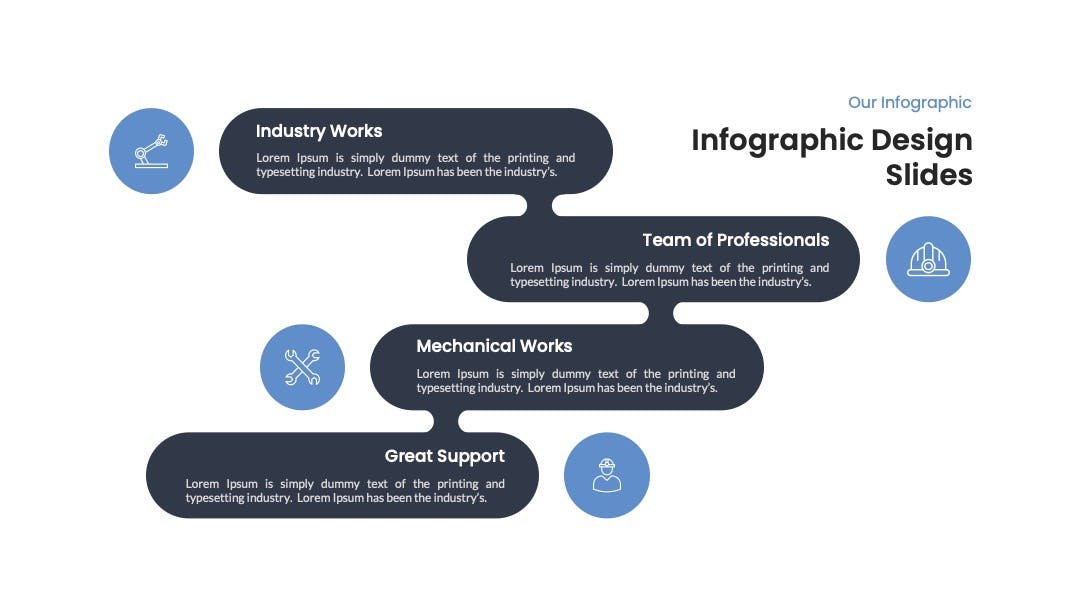 Our Infographic

Infographic Design Slides

Industry Works

Lorem Ipsum is simply dummy text of the printing and typesetting industry. Lorem Ipsum has been the industry's.

Team of Professionals

Lorem Ipsum is simply dummy text of the printing and typesetting industry. Lorem Ipsum has been the industry's.

Mechanical Works

Lorem Ipsum is simply dummy text of the printing and typesetting industry. Lorem Ipsum has been the industry's.

Great Support

Lorem Ipsum is simply dummy text of the printing and typesetting industry. Lorem Ipsum has been the industry's.