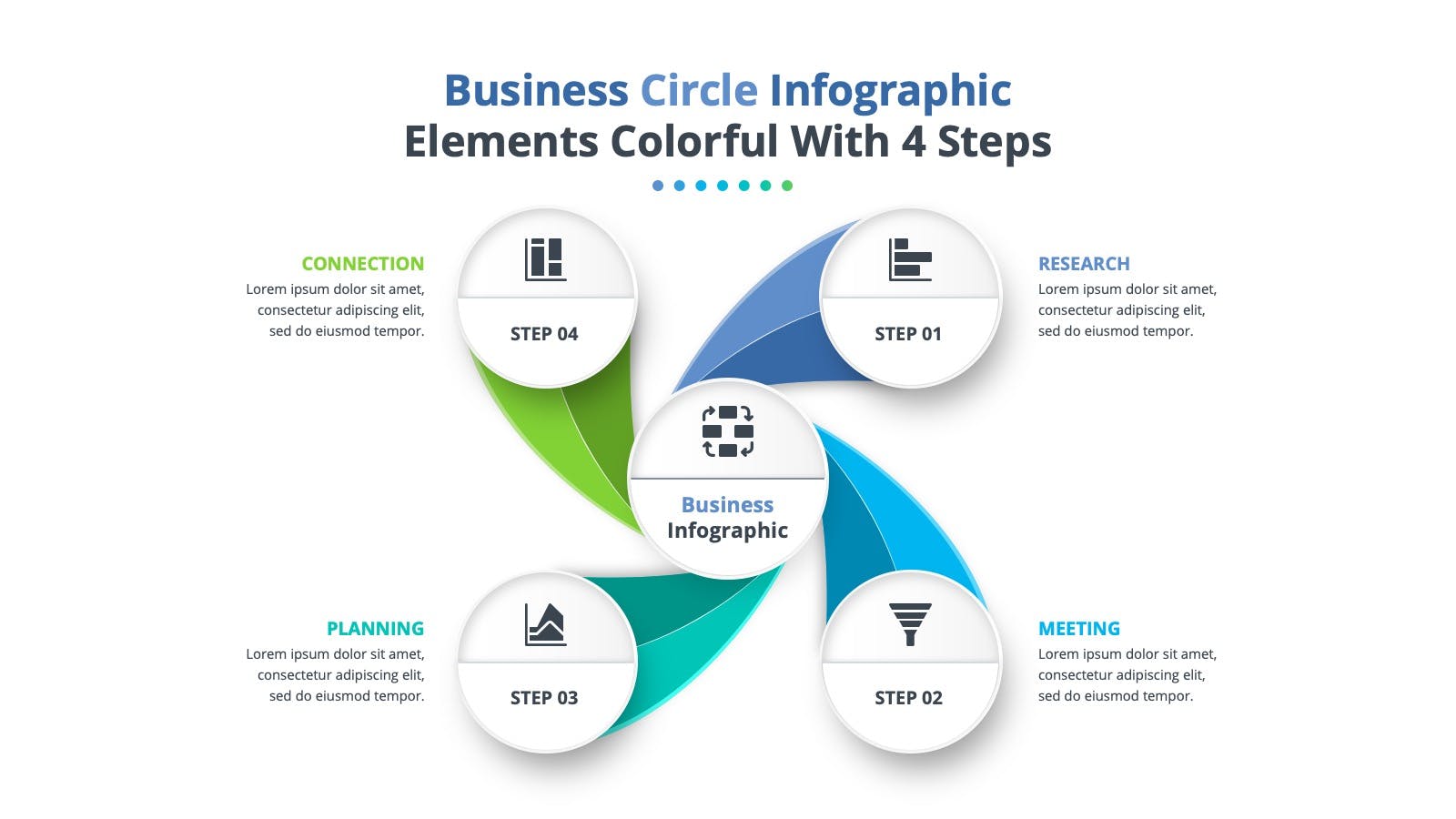 Business Circle Infographic
Elements Colorful With 4 Steps

CONNECTION
Lorem ipsum dolor sit amet, consectetur adipiscing elit, sed do eiusmod tempor.

STEP 04

STEP 01

RESEARCH
Lorem ipsum dolor sit amet, consectetur adipiscing elit, sed do eiusmod tempor.

Business
Infographic

PLANNING
Lorem ipsum dolor sit amet, consectetur adipiscing elit, sed do eiusmod tempor.

STEP 03

STEP 02

MEETING
Lorem ipsum dolor sit amet, consectetur adipiscing elit, sed do eiusmod tempor.