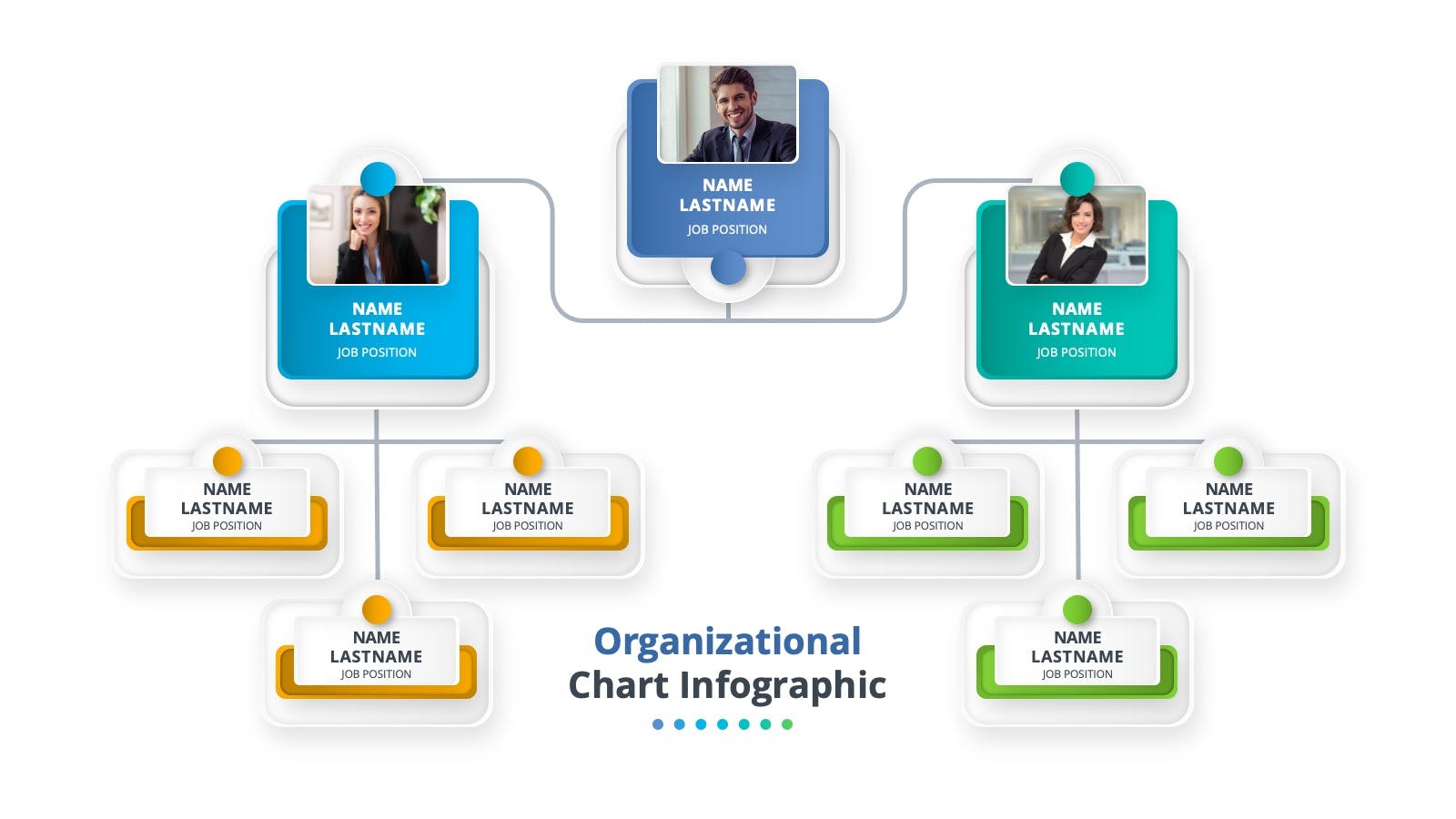 NAME
LASTNAME
JOB POSITION

NAME
LASTNAME
JOB POSITION

NAME
LASTNAME
JOB POSITION

NAME
LASTNAME
JOB POSITION

NAME
LASTNAME
JOB POSITION

NAME
LASTNAME
JOB POSITION

NAME
LASTNAME
JOB POSITION

NAME
LASTNAME
JOB POSITION

NAME
LASTNAME
JOB POSITION

Organizational
Chart Infographic