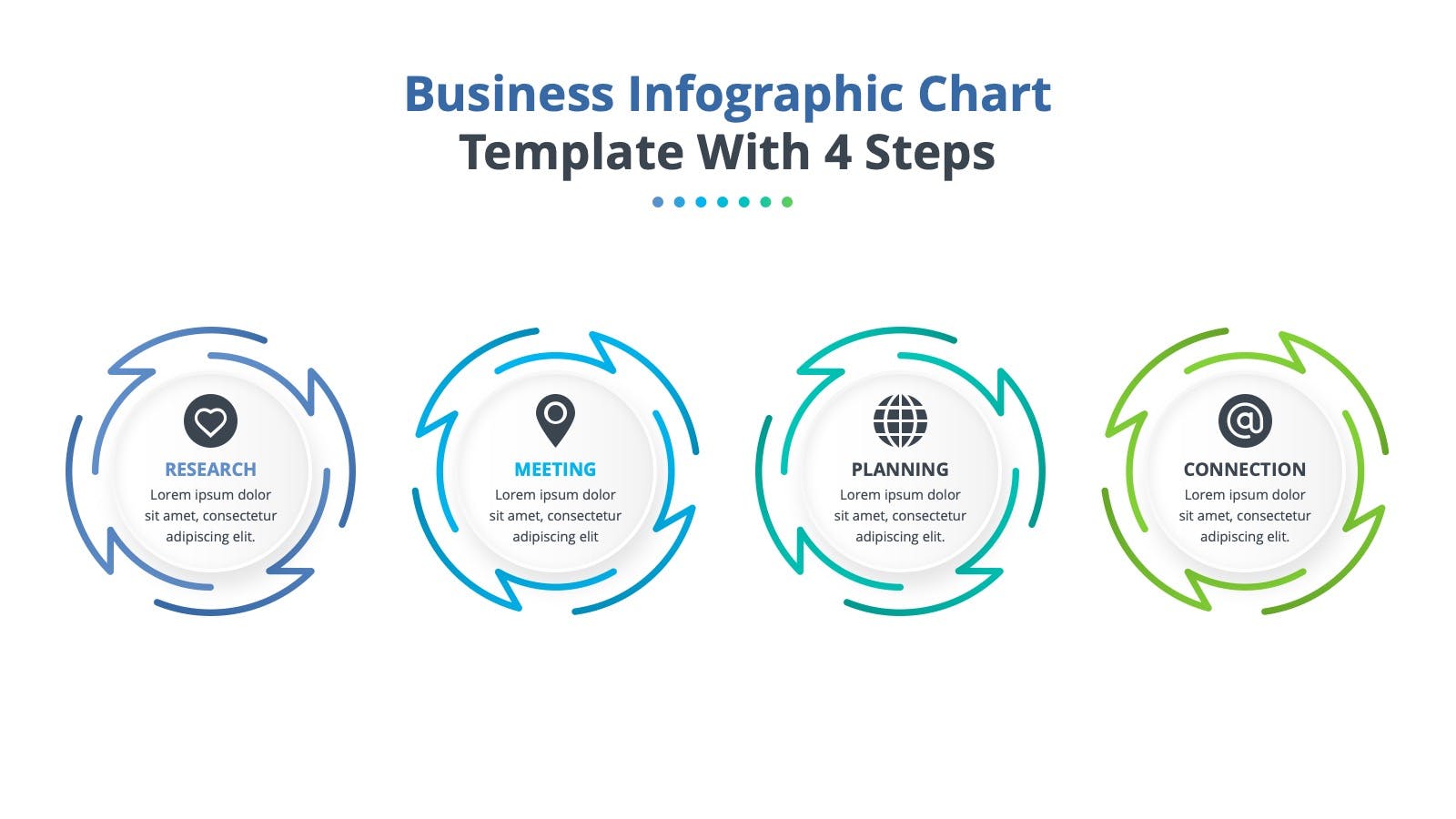 Business Infographic Chart
Template With 4 Steps

RESEARCH
Lorem ipsum dolor sit amet, consectetur adipiscing elit.

MEETING
Lorem ipsum dolor sit amet, consectetur adipiscing elit

PLANNING
Lorem ipsum dolor sit amet, consectetur adipiscing elit.

CONNECTION
Lorem ipsum dolor sit amet, consectetur adipiscing elit.