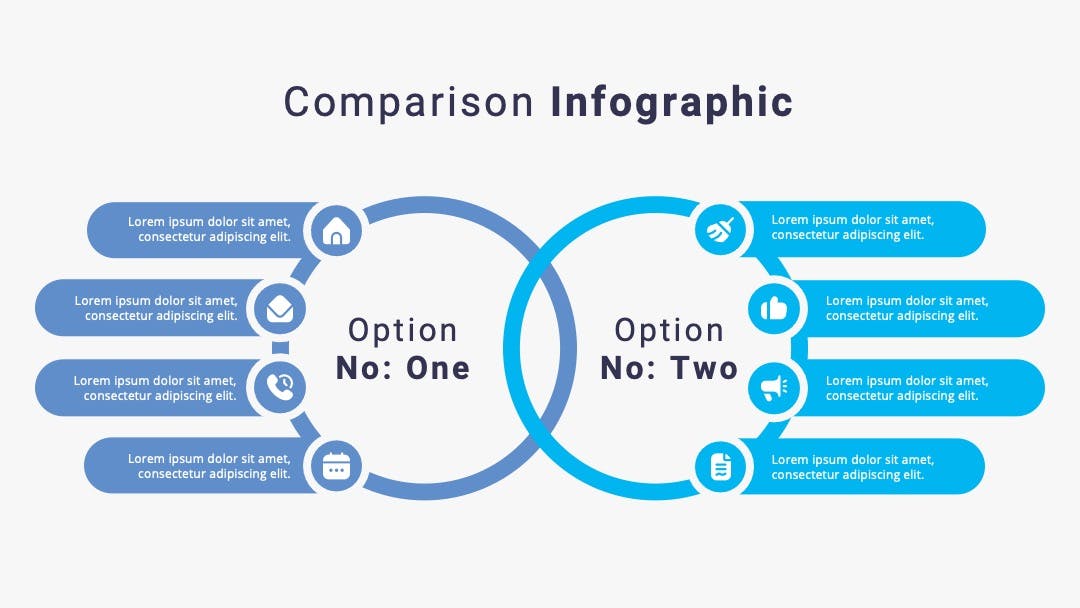 Comparison Infographic

Lorem ipsum dolor sit amet, consectetur adipiscing elit.

Lorem ipsum dolor sit amet, consectetur adipiscing elit.

Lorem ipsum dolor sit amet, consectetur adipiscing elit.

Lorem ipsum dolor sit amet, consectetur adipiscing elit.

Option
No: One

Option
No: Two

Lorem ipsum dolor sit amet, consectetur adipiscing elit.

Lorem ipsum dolor sit amet, consectetur adipiscing elit.

Lorem ipsum dolor sit amet, consectetur adipiscing elit.

Lorem ipsum dolor sit amet, consectetur adipiscing elit.