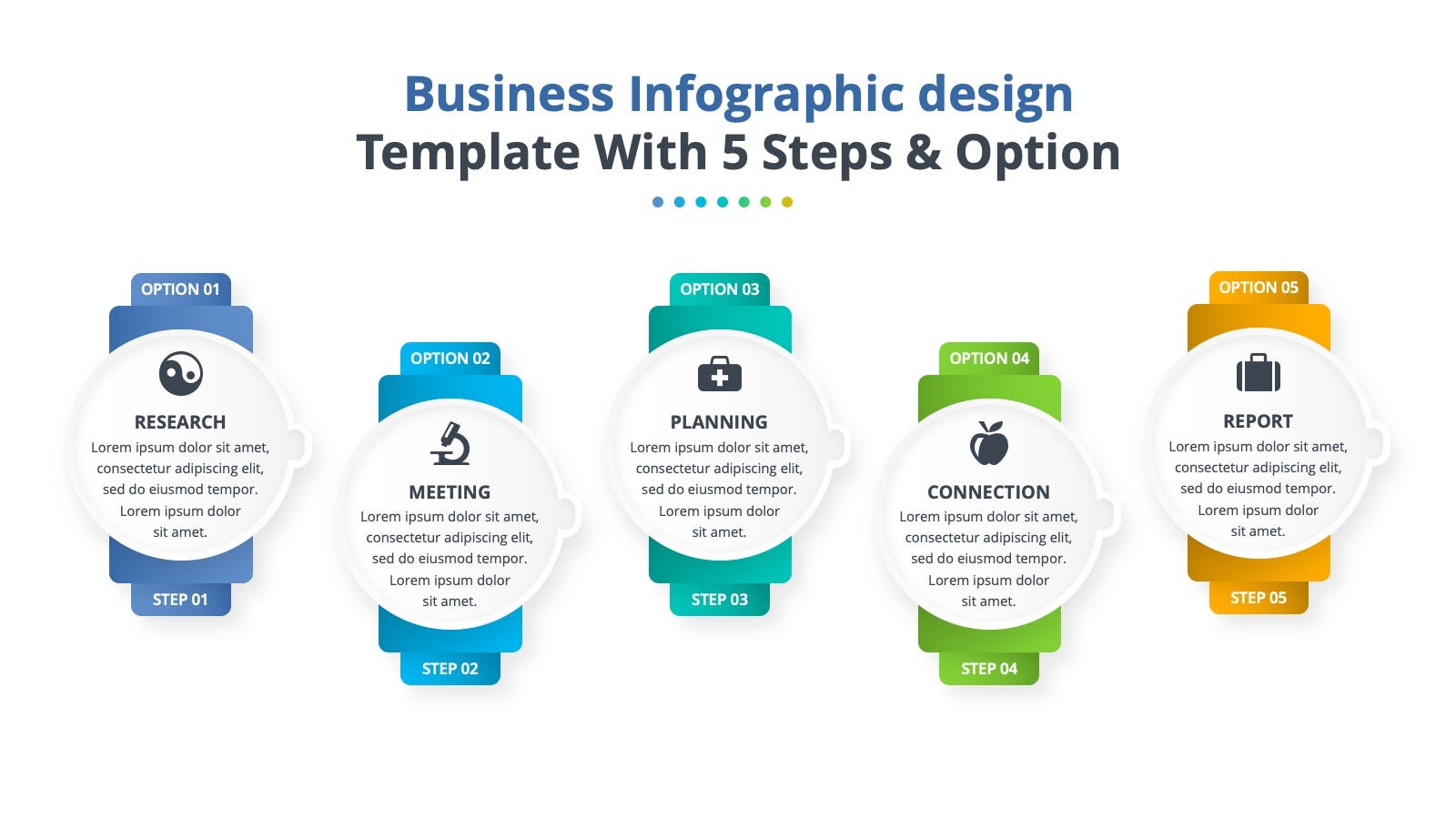 Business Infographic design
Template With 5 Steps & Option

OPTION 01

RESEARCH

Lorem ipsum dolor sit amet, consectetur adipiscing elit, sed do eiusmod tempor. Lorem ipsum dolor sit amet.

STEP 01

OPTION 02

MEETING

Lorem ipsum dolor sit amet, consectetur adipiscing elit, sed do eiusmod tempor. Lorem ipsum dolor sit amet.

STEP 02

OPTION 03

PLANNING

Lorem ipsum dolor sit amet, consectetur adipiscing elit, sed do eiusmod tempor. Lorem ipsum dolor sit amet.

STEP 03

OPTION 04

CONNECTION

Lorem ipsum dolor sit amet, consectetur adipiscing elit, sed do eiusmod tempor. Lorem ipsum dolor sit amet.

STEP 04

OPTION 05

REPORT

Lorem ipsum dolor sit amet, consectetur adipiscing elit, sed do eiusmod tempor. Lorem ipsum dolor sit amet.

STEP 05