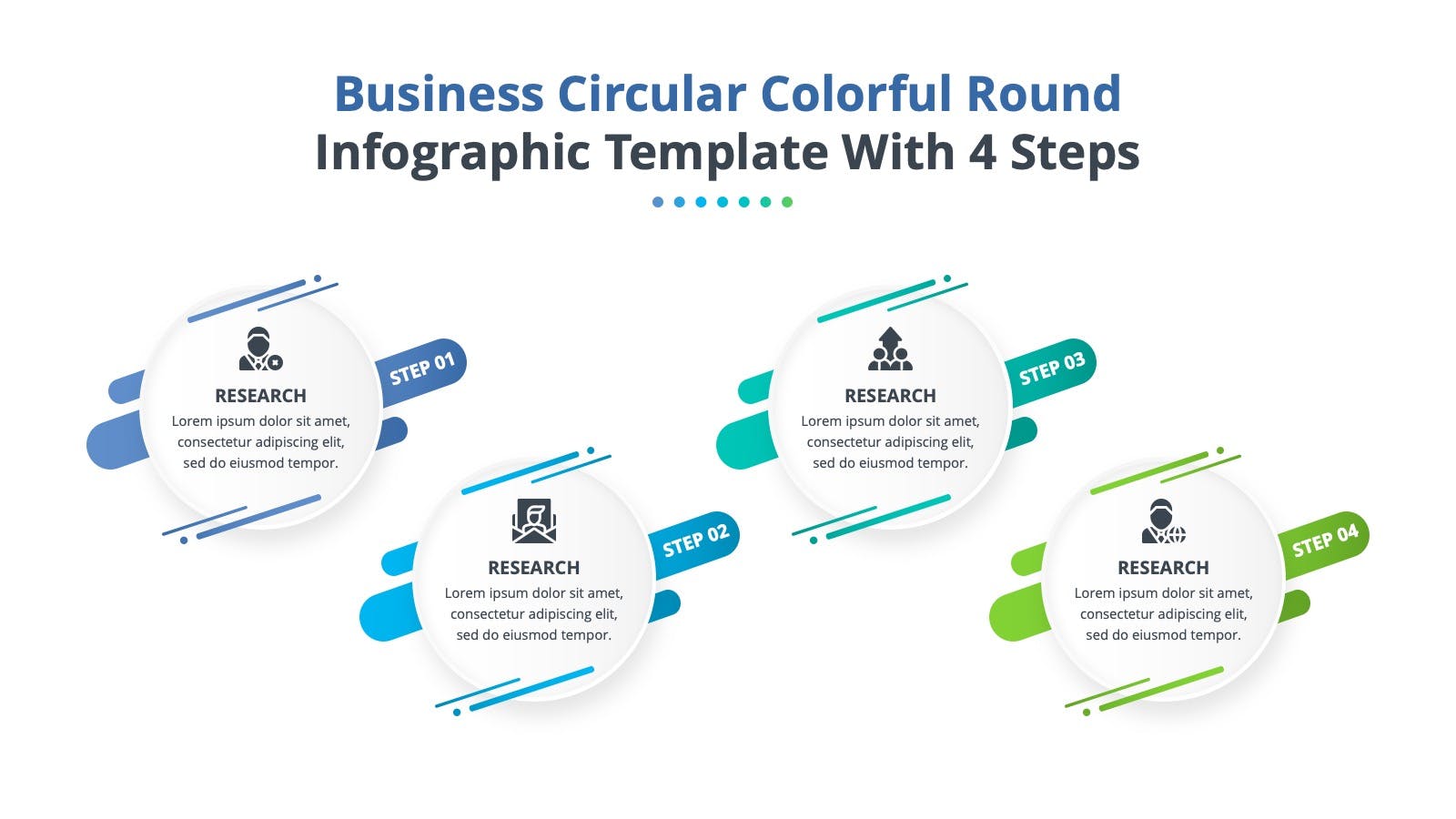 Business Circular Colorful Round
Infographic Template With 4 Steps

STEP 01
RESEARCH
Lorem ipsum dolor sit amet, consectetur adipiscing elit, sed do eiusmod tempor.

STEP 02
RESEARCH
Lorem ipsum dolor sit amet, consectetur adipiscing elit, sed do eiusmod tempor.

STEP 03
RESEARCH
Lorem ipsum dolor sit amet, consectetur adipiscing elit, sed do eiusmod tempor.

STEP 04
RESEARCH
Lorem ipsum dolor sit amet, consectetur adipiscing elit, sed do eiusmod tempor.