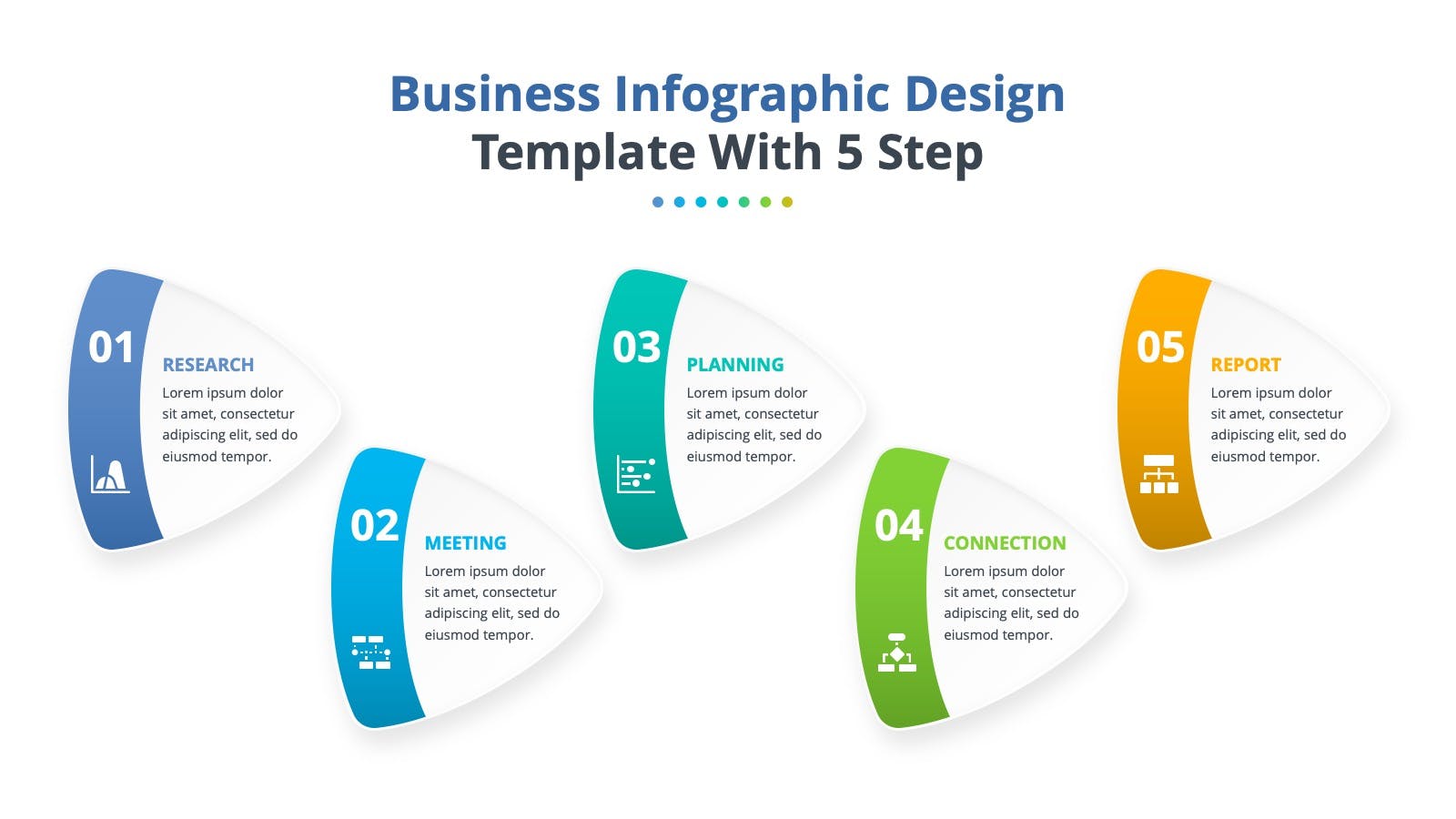 Business Infographic Design
Template With 5 Step

01
RESEARCH
Lorem ipsum dolor sit amet, consectetur adipiscing elit, sed do eiusmod tempor.

02
MEETING
Lorem ipsum dolor sit amet, consectetur adipiscing elit, sed do eiusmod tempor.

03
PLANNING
Lorem ipsum dolor sit amet, consectetur adipiscing elit, sed do eiusmod tempor.

04
CONNECTION
Lorem ipsum dolor sit amet, consectetur adipiscing elit, sed do eiusmod tempor.

05
REPORT
Lorem ipsum dolor sit amet, consectetur adipiscing elit, sed do eiusmod tempor.