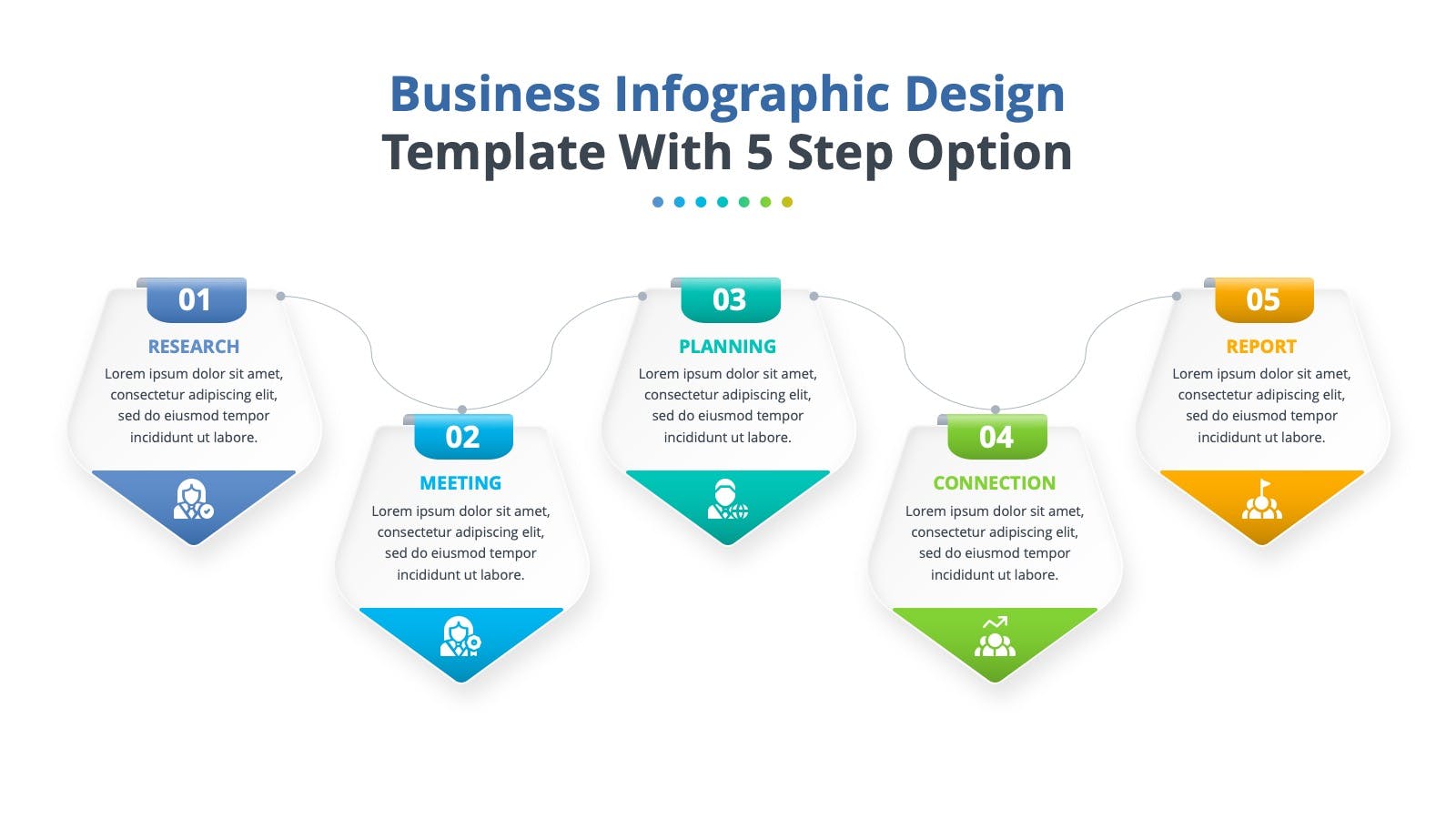 Business Infographic Design
Template With 5 Step Option

01
RESEARCH
Lorem ipsum dolor sit amet, consectetur adipiscing elit, sed do eiusmod tempor incididunt ut labore.

02
MEETING
Lorem ipsum dolor sit amet, consectetur adipiscing elit, sed do eiusmod tempor incididunt ut labore.

03
PLANNING
Lorem ipsum dolor sit amet, consectetur adipiscing elit, sed do eiusmod tempor incididunt ut labore.

04
CONNECTION
Lorem ipsum dolor sit amet, consectetur adipiscing elit, sed do eiusmod tempor incididunt ut labore.

05
REPORT
Lorem ipsum dolor sit amet, consectetur adipiscing elit, sed do eiusmod tempor incididunt ut labore.