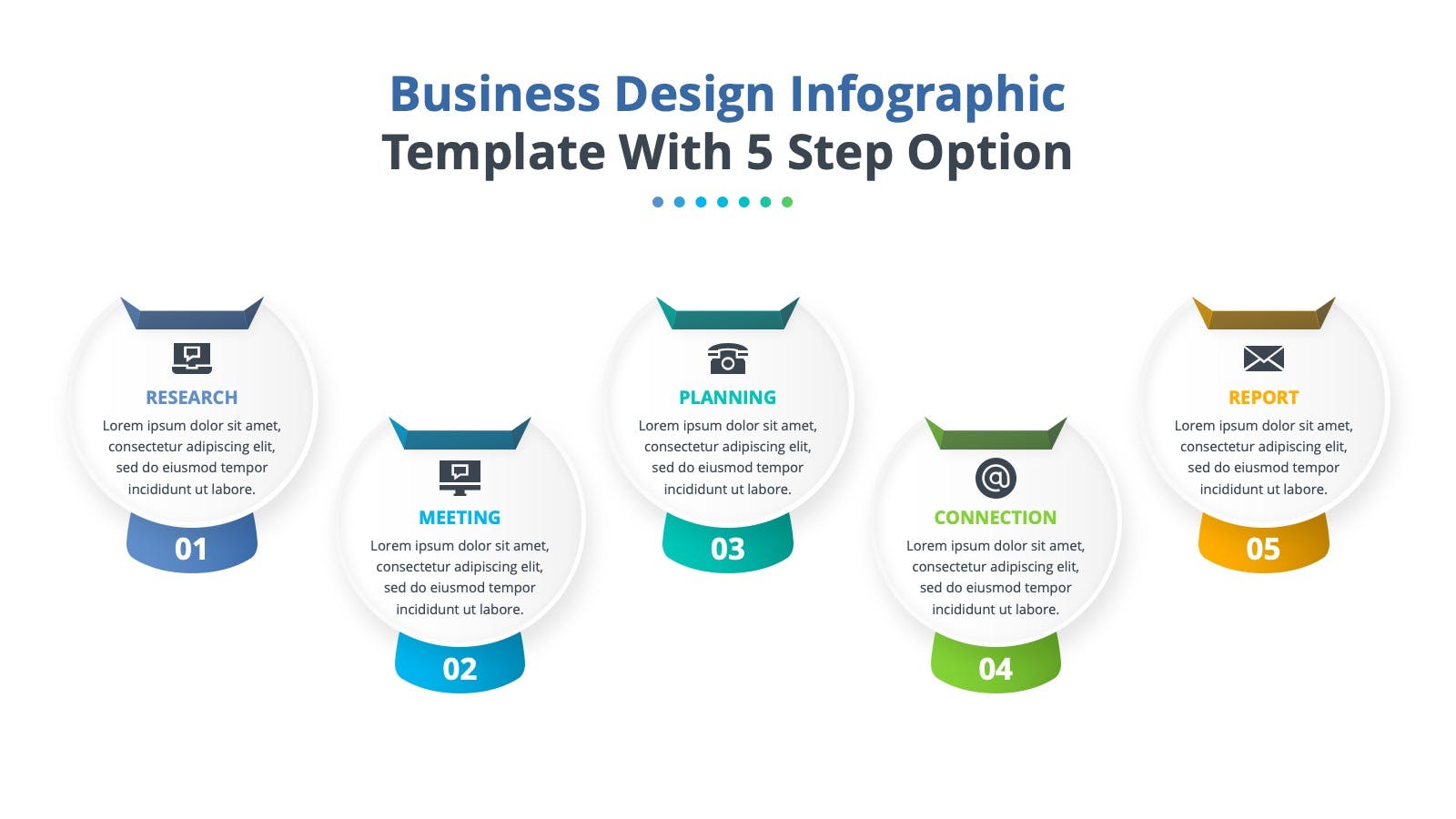 Business Design Infographic
Template With 5 Step Option

RESEARCH
Lorem ipsum dolor sit amet, consectetur adipiscing elit, sed do eiusmod tempor incididunt ut labore.
01

MEETING
Lorem ipsum dolor sit amet, consectetur adipiscing elit, sed do eiusmod tempor incididunt ut labore.
02

PLANNING
Lorem ipsum dolor sit amet, consectetur adipiscing elit, sed do eiusmod tempor incididunt ut labore.
03

CONNECTION
Lorem ipsum dolor sit amet, consectetur adipiscing elit, sed do eiusmod tempor incididunt ut labore.
04

REPORT
Lorem ipsum dolor sit amet, consectetur adipiscing elit, sed do eiusmod tempor incididunt ut labore.
05