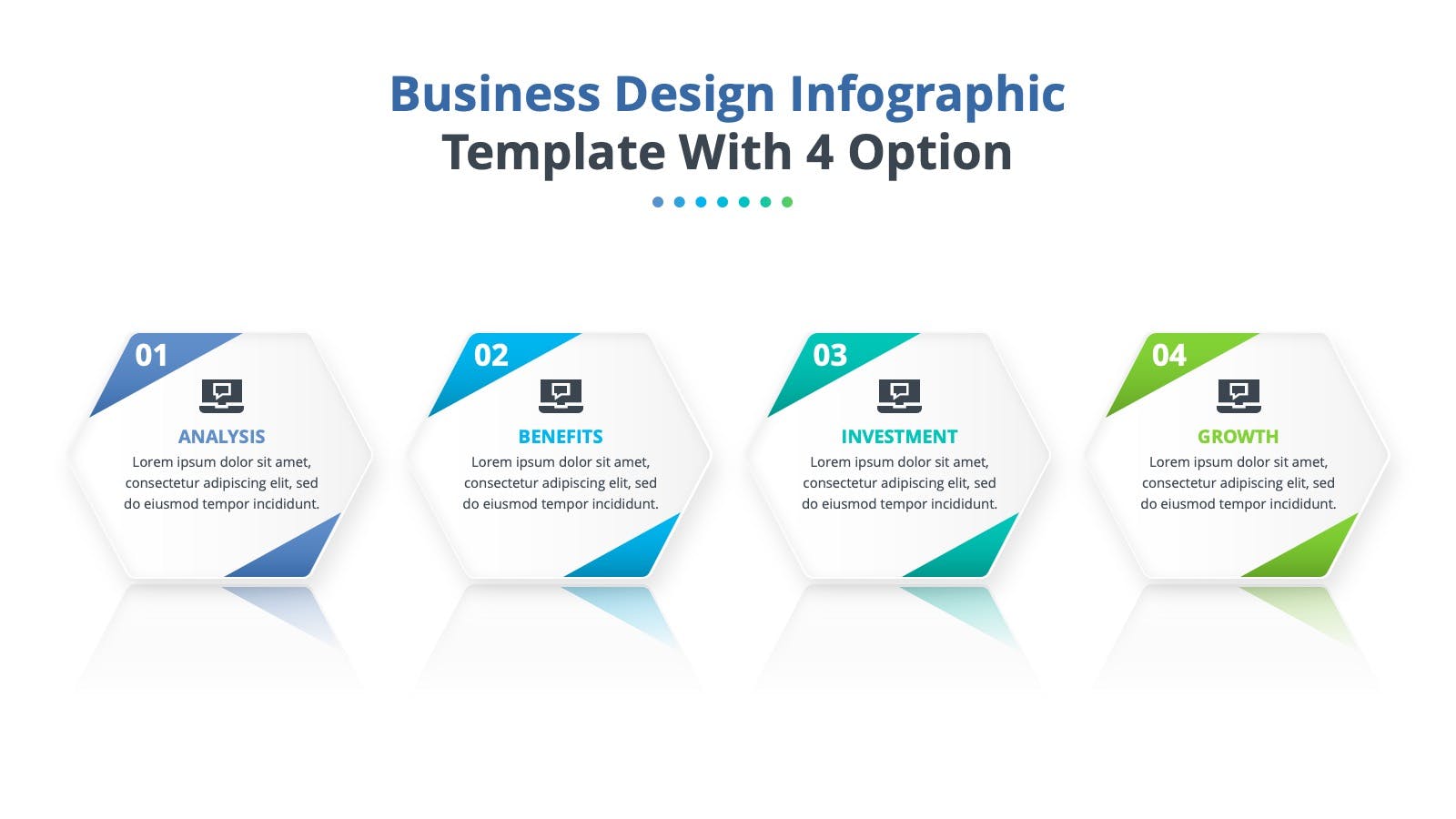 Business Design Infographic
Template With 4 Option

01
ANALYSIS
Lorem ipsum dolor sit amet, consectetur adipiscing elit, sed do eiusmod tempor incididunt.

02
BENEFITS
Lorem ipsum dolor sit amet, consectetur adipiscing elit, sed do eiusmod tempor incididunt.

03
INVESTMENT
Lorem ipsum dolor sit amet, consectetur adipiscing elit, sed do eiusmod tempor incididunt.

04
GROWTH
Lorem ipsum dolor sit amet, consectetur adipiscing elit, sed do eiusmod tempor incididunt.