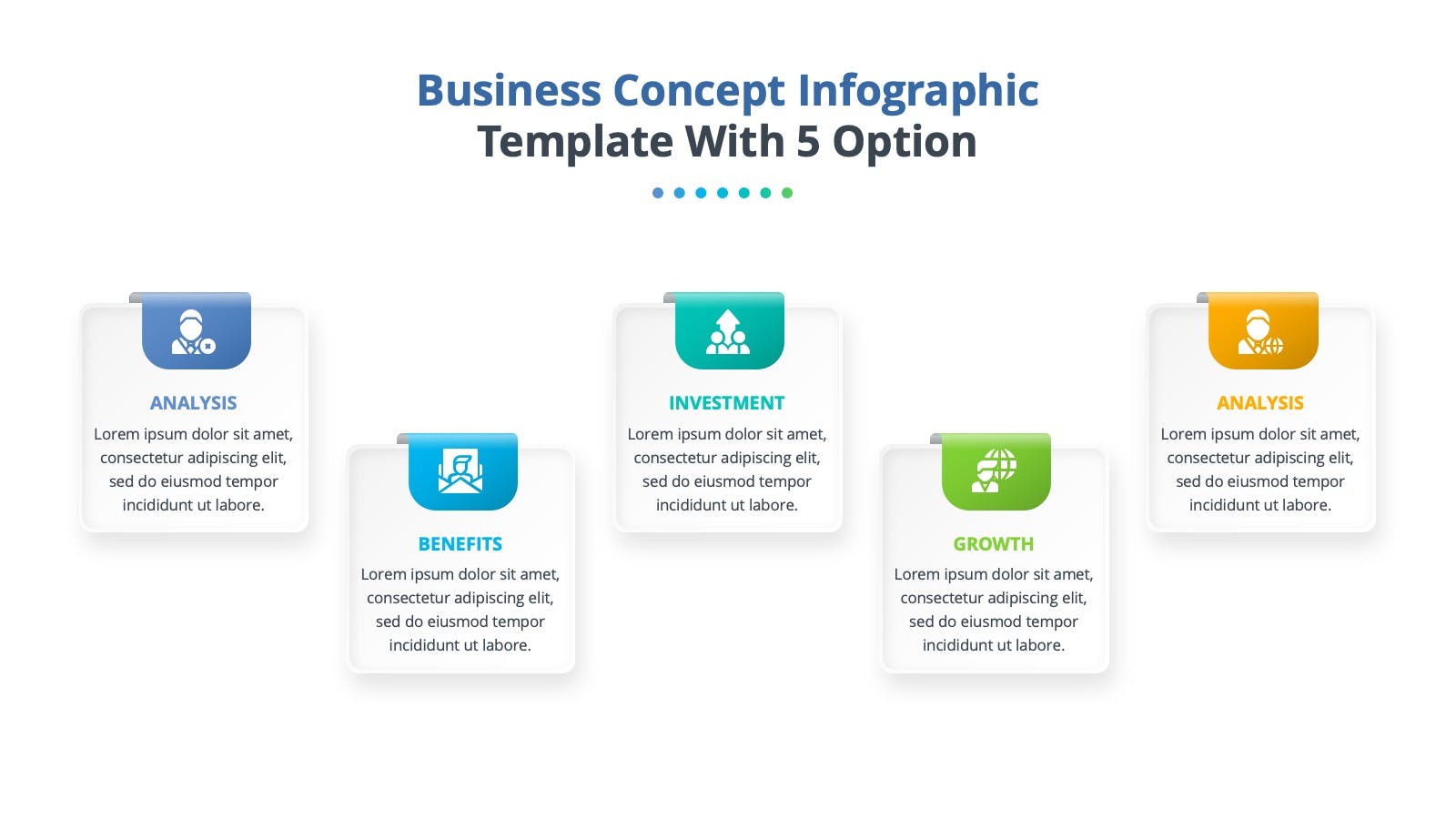 Business Concept Infographic
Template With 5 Option

ANALYSIS
Lorem ipsum dolor sit amet, consectetur adipiscing elit, sed do eiusmod tempor incididunt ut labore.

BENEFITS
Lorem ipsum dolor sit amet, consectetur adipiscing elit, sed do eiusmod tempor incididunt ut labore.

INVESTMENT
Lorem ipsum dolor sit amet, consectetur adipiscing elit, sed do eiusmod tempor incididunt ut labore.

GROWTH
Lorem ipsum dolor sit amet, consectetur adipiscing elit, sed do eiusmod tempor incididunt ut labore.

ANALYSIS
Lorem ipsum dolor sit amet, consectetur adipiscing elit, sed do eiusmod tempor incididunt ut labore.