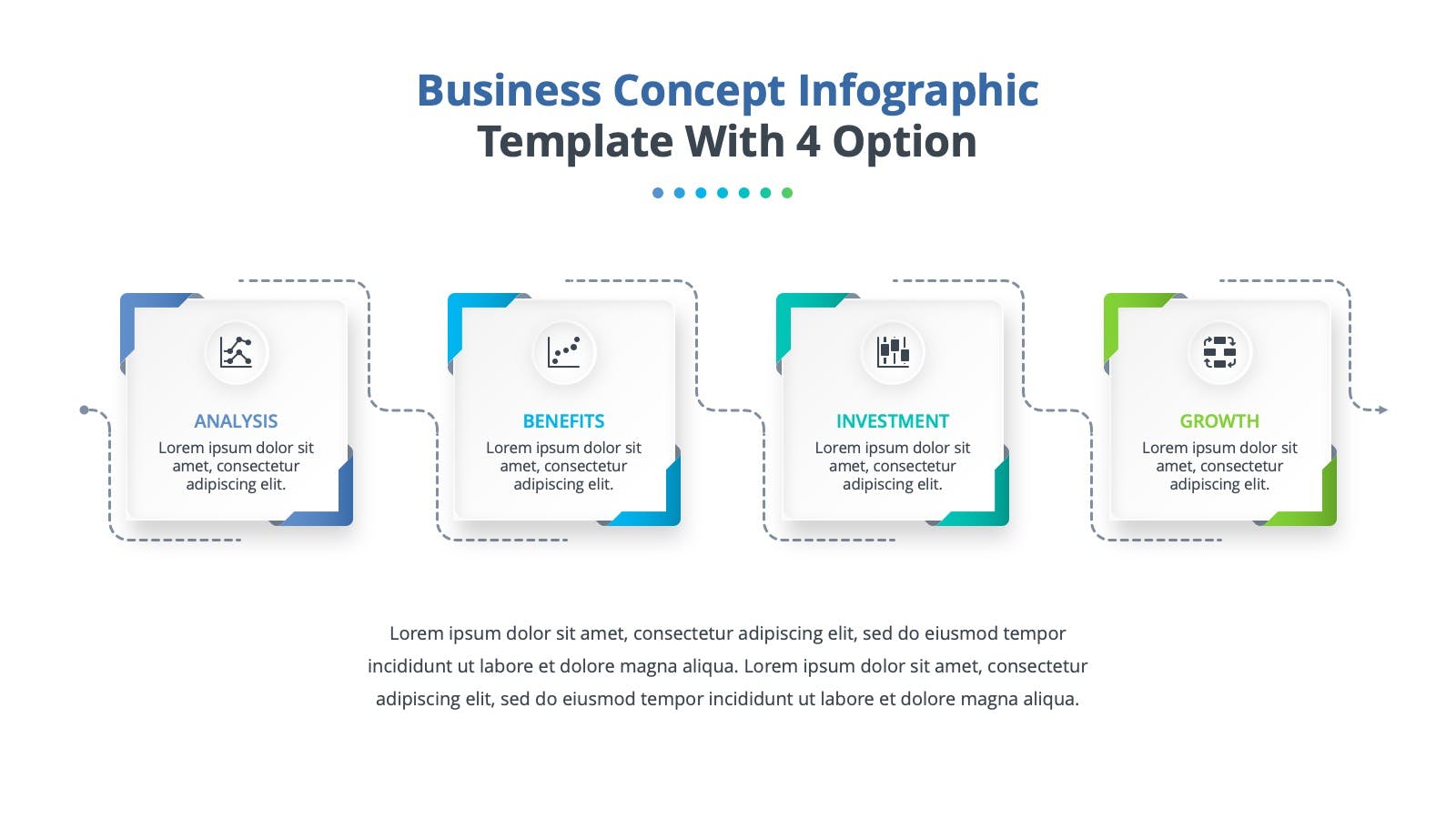 Business Concept Infographic
Template With 4 Option

ANALYSIS
Lorem ipsum dolor sit amet, consectetur adipiscing elit.

BENEFITS
Lorem ipsum dolor sit amet, consectetur adipiscing elit.

INVESTMENT
Lorem ipsum dolor sit amet, consectetur adipiscing elit.

GROWTH
Lorem ipsum dolor sit amet, consectetur adipiscing elit.

Lorem ipsum dolor sit amet, consectetur adipiscing elit, sed do eiusmod tempor incididunt ut labore et dolore magna aliqua. Lorem ipsum dolor sit amet, consectetur adipiscing elit, sed do eiusmod tempor incididunt ut labore et dolore magna aliqua.