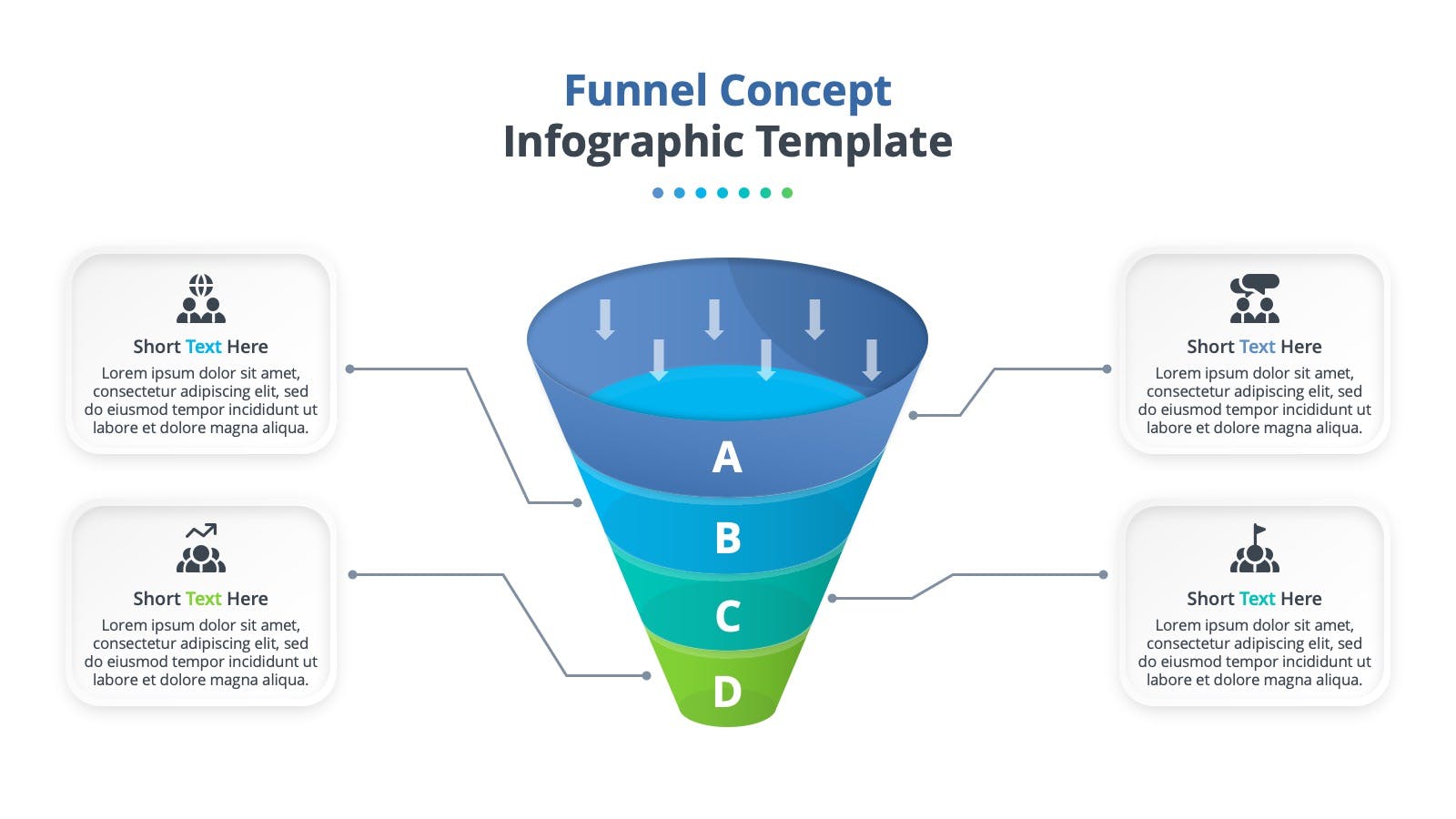 Funnel Concept
Infographic Template

Short Text Here
Lorem ipsum dolor sit amet, consectetur adipiscing elit, sed do eiusmod tempor incididunt ut labore et dolore magna aliqua.

Short Text Here
Lorem ipsum dolor sit amet, consectetur adipiscing elit, sed do eiusmod tempor incididunt ut labore et dolore magna aliqua.

A
B
C
D

Short Text Here
Lorem ipsum dolor sit amet, consectetur adipiscing elit, sed do eiusmod tempor incididunt ut labore et dolore magna aliqua.

Short Text Here
Lorem ipsum dolor sit amet, consectetur adipiscing elit, sed do eiusmod tempor incididunt ut labore et dolore magna aliqua.