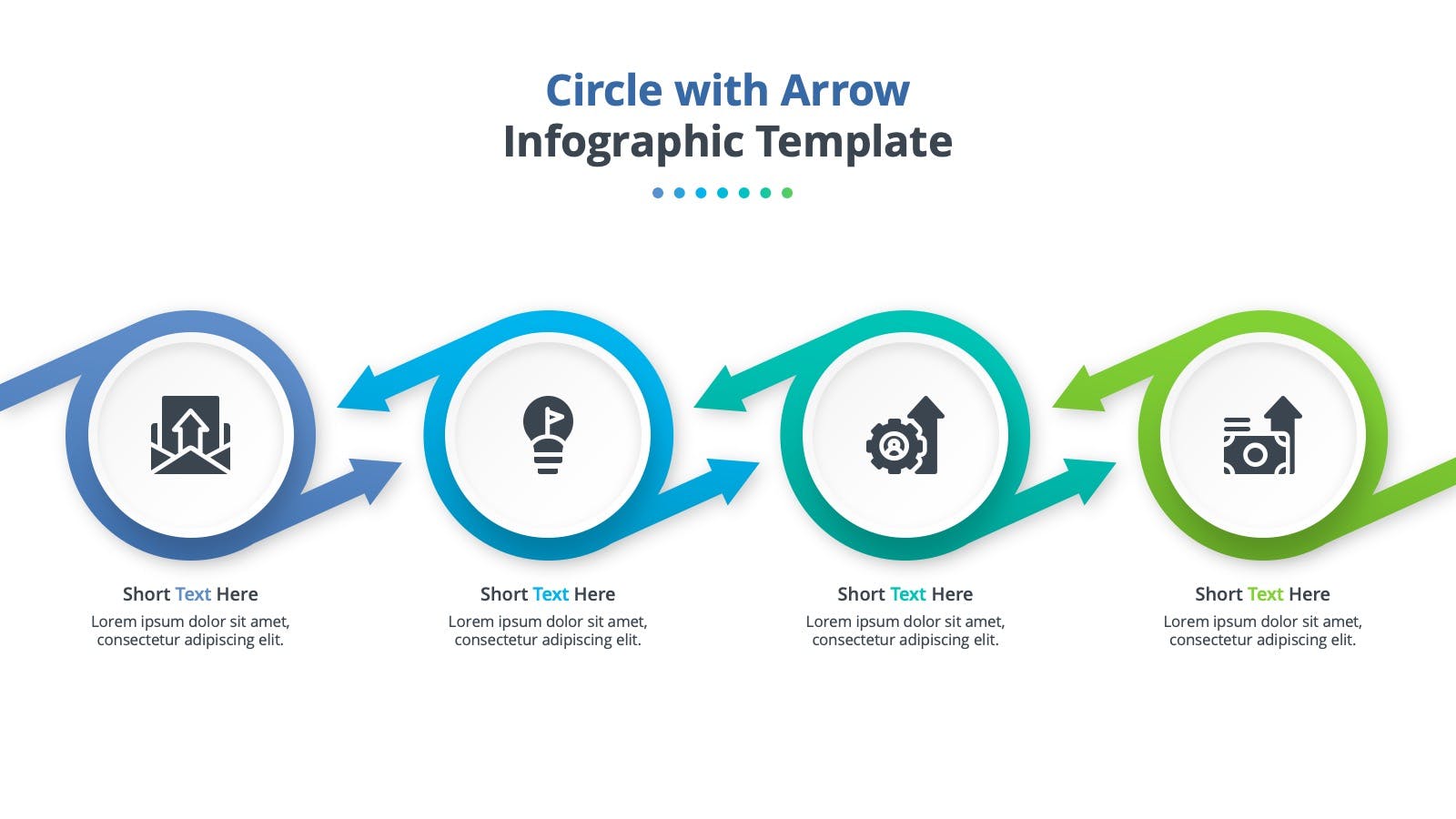 Circle with Arrow
Infographic Template

Short Text Here
Lorem ipsum dolor sit amet, consectetur adipiscing elit.

Short Text Here
Lorem ipsum dolor sit amet, consectetur adipiscing elit.

Short Text Here
Lorem ipsum dolor sit amet, consectetur adipiscing elit.

Short Text Here
Lorem ipsum dolor sit amet, consectetur adipiscing elit.