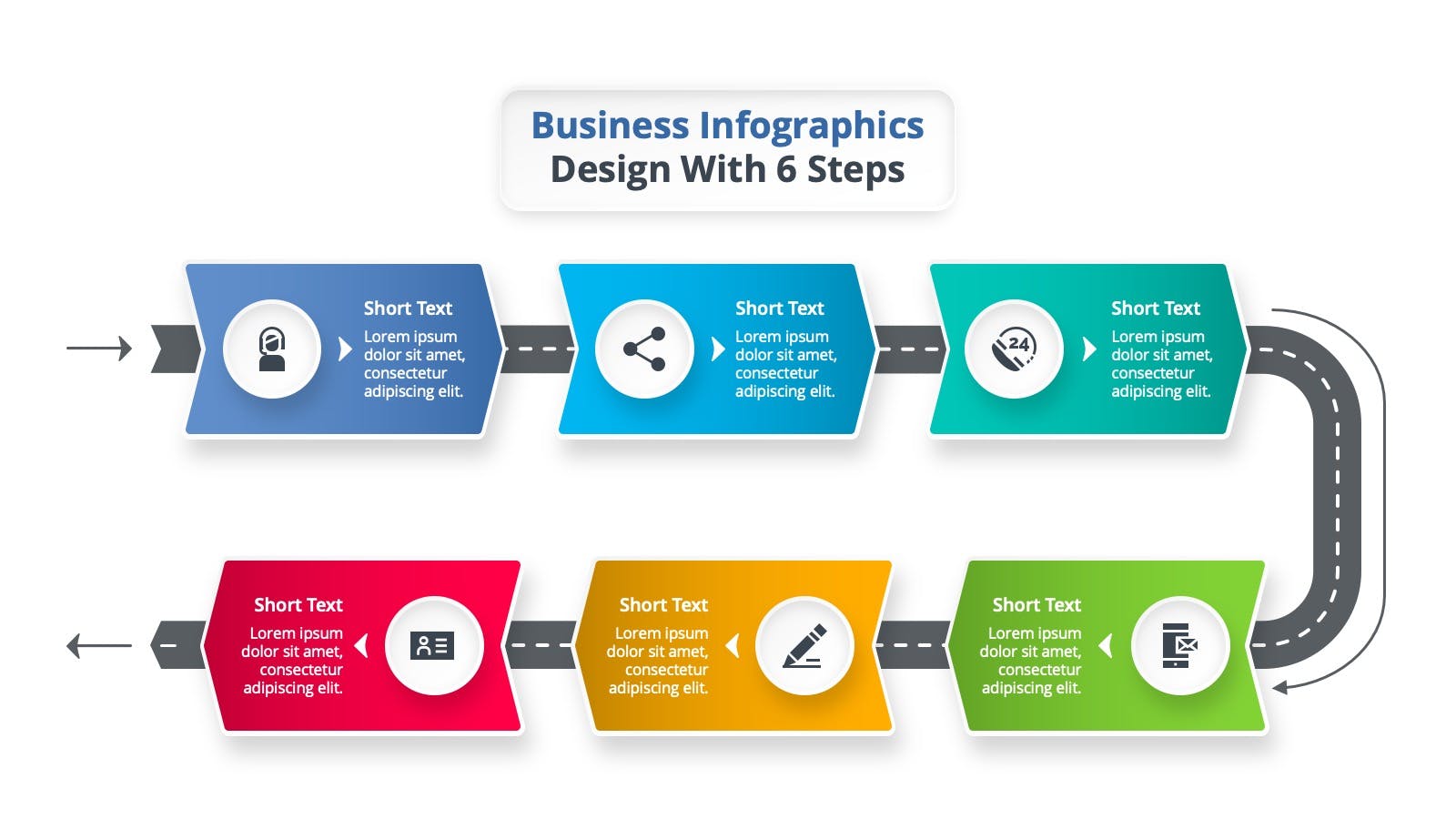 Business Infographics
Design With 6 Steps

Short Text
Lorem ipsum dolor sit amet, consectetur adipiscing elit.

Short Text
Lorem ipsum dolor sit amet, consectetur adipiscing elit.

24

Short Text
Lorem ipsum dolor sit amet, consectetur adipiscing elit.

Short Text
Lorem ipsum dolor sit amet, consectetur adipiscing elit.

Short Text
Lorem ipsum dolor sit amet, consectetur adipiscing elit.

Short Text
Lorem ipsum dolor sit amet, consectetur adipiscing elit.