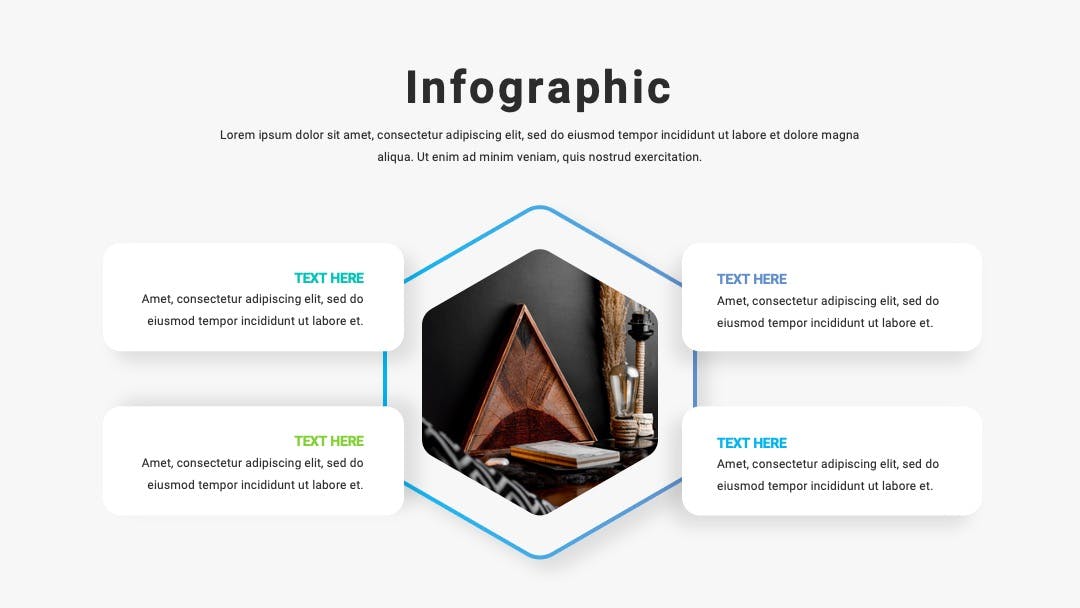 Infographic

Lorem ipsum dolor sit amet, consectetur adipiscing elit, sed do eiusmod tempor incididunt ut labore et dolore magna aliqua. Ut enim ad minim veniam, quis nostrud exercitation.

TEXT HERE
Amet, consectetur adipiscing elit, sed do eiusmod tempor incididunt ut labore et.

TEXT HERE
Amet, consectetur adipiscing elit, sed do eiusmod tempor incididunt ut labore et.

TEXT HERE
Amet, consectetur adipiscing elit, sed do eiusmod tempor incididunt ut labore et.

TEXT HERE
Amet, consectetur adipiscing elit, sed do eiusmod tempor incididunt ut labore et.