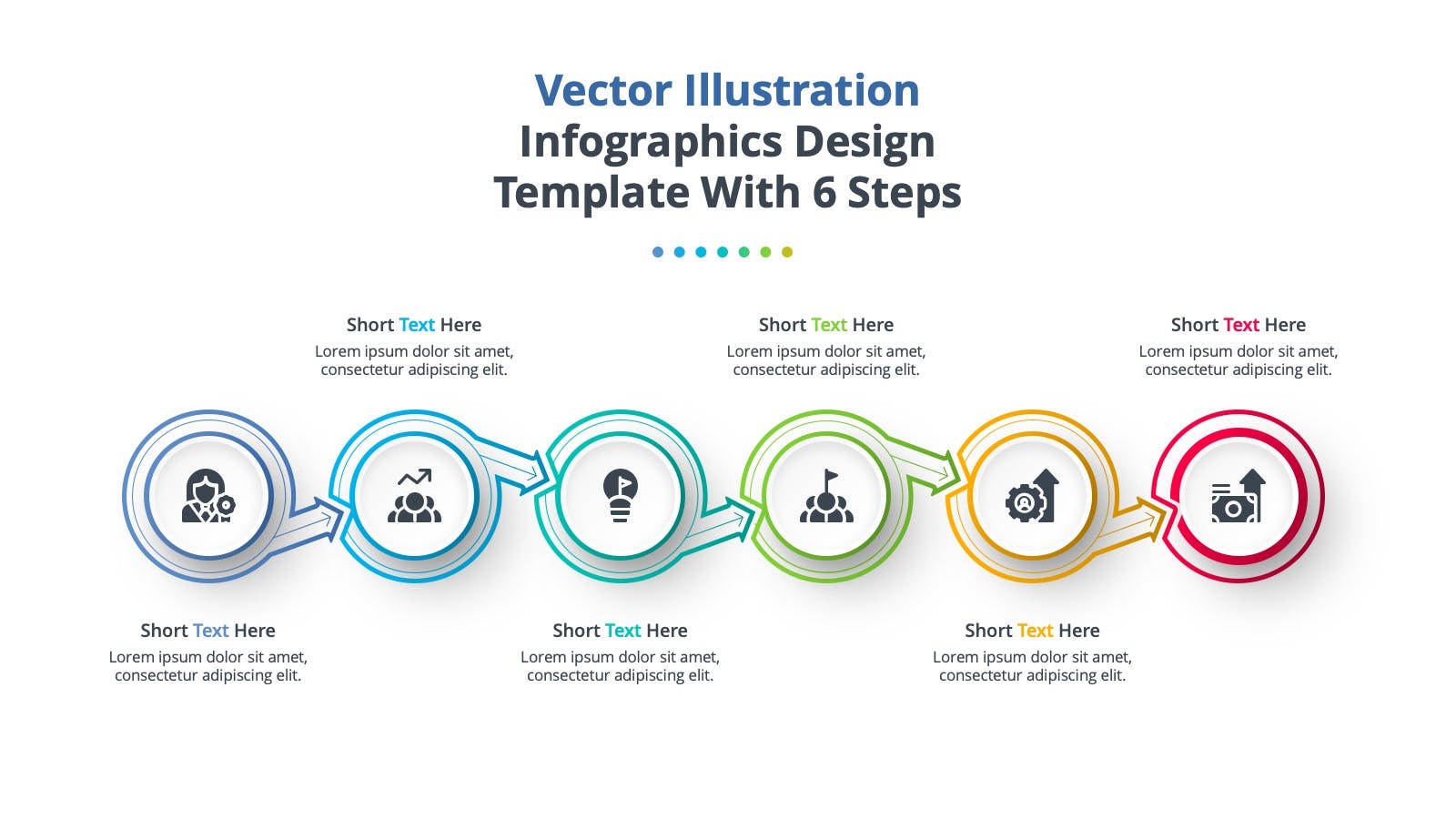 Vector Illustration
Infographics Design
Template With 6 Steps

Short Text Here
Lorem ipsum dolor sit amet, consectetur adipiscing elit.

Short Text Here
Lorem ipsum dolor sit amet, consectetur adipiscing elit.

Short Text Here
Lorem ipsum dolor sit amet, consectetur adipiscing elit.

Short Text Here
Lorem ipsum dolor sit amet, consectetur adipiscing elit.

Short Text Here
Lorem ipsum dolor sit amet, consectetur adipiscing elit.

Short Text Here
Lorem ipsum dolor sit amet, consectetur adipiscing elit.