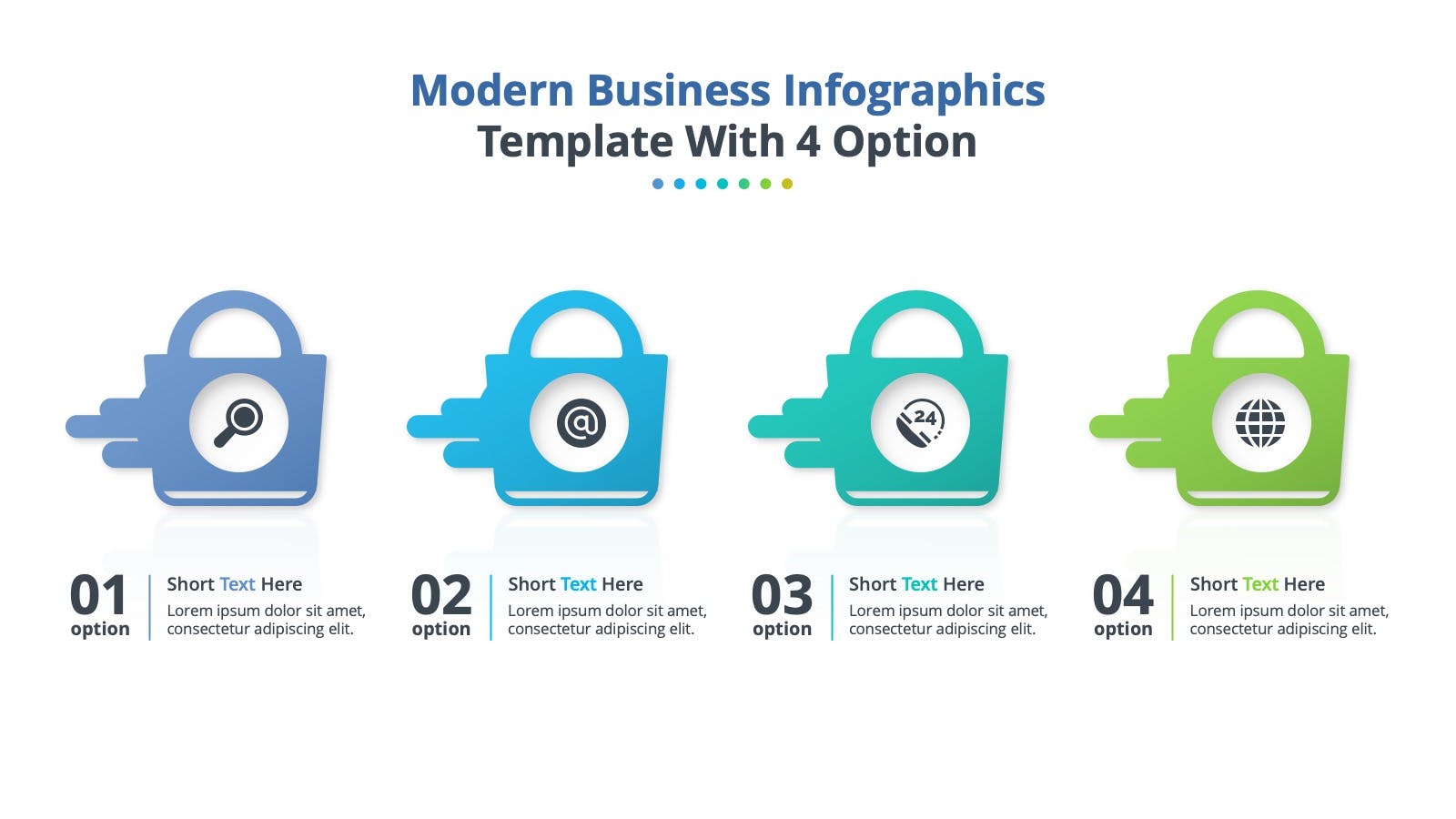 Modern Business Infographics
Template With 4 Option

@

24

01
option

Short Text Here
Lorem ipsum dolor sit amet, consectetur adipiscing elit.

02
option

Short Text Here
Lorem ipsum dolor sit amet, consectetur adipiscing elit.

03
option

Short Text Here
Lorem ipsum dolor sit amet, consectetur adipiscing elit.

04
option

Short Text Here
Lorem ipsum dolor sit amet, consectetur adipiscing elit.