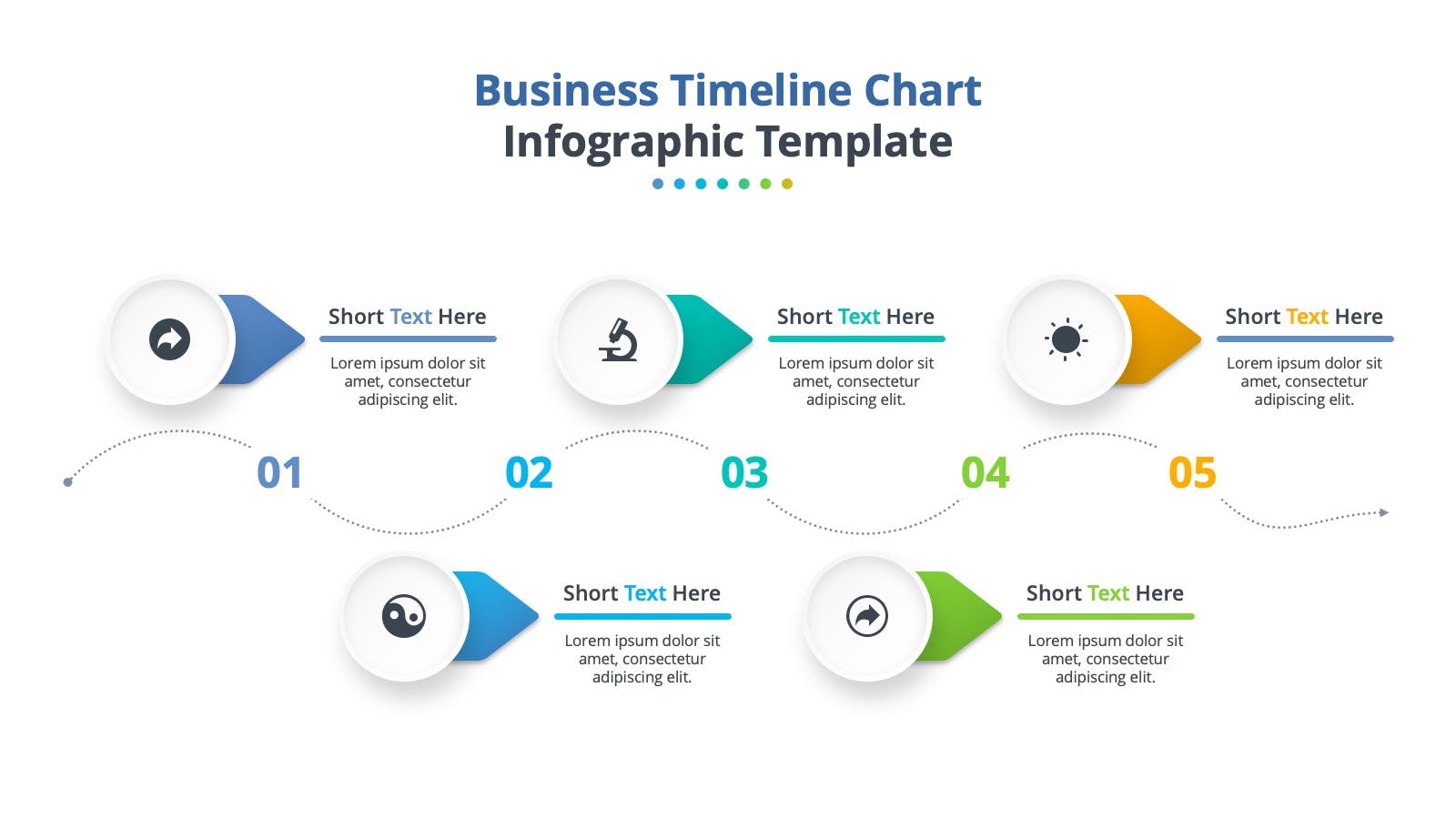 Business Timeline Chart
Infographic Template

Short Text Here
Lorem ipsum dolor sit amet, consectetur adipiscing elit.

Short Text Here
Lorem ipsum dolor sit amet, consectetur adipiscing elit.

Short Text Here
Lorem ipsum dolor sit amet, consectetur adipiscing elit.

01

02

03

04

05

Short Text Here
Lorem ipsum dolor sit amet, consectetur adipiscing elit.

Short Text Here
Lorem ipsum dolor sit amet, consectetur adipiscing elit.